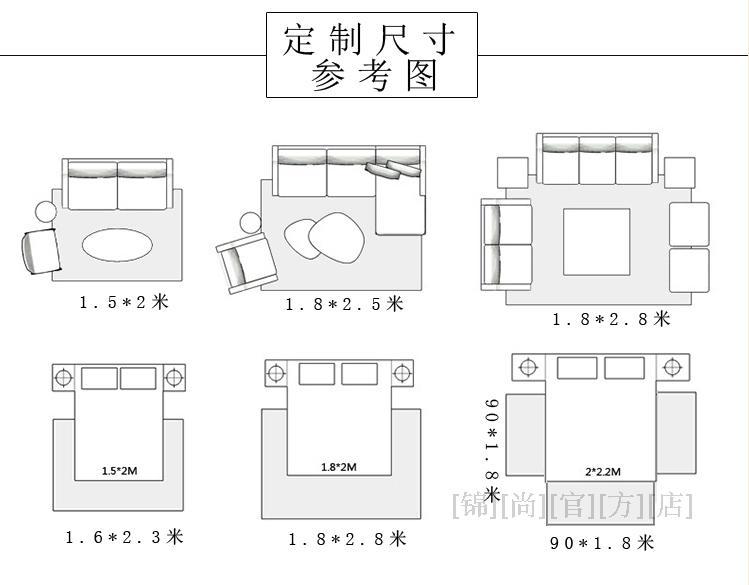 定制尺寸
参考图

1.5*2米

1.8*2.5米

1.8*2.8米

1.5*2M

1.6*2.3米

1.8*2M

1.8*2.8米

90*1.8米

2*2.2M

[锦][尚][官][方][店]

90*1.8米