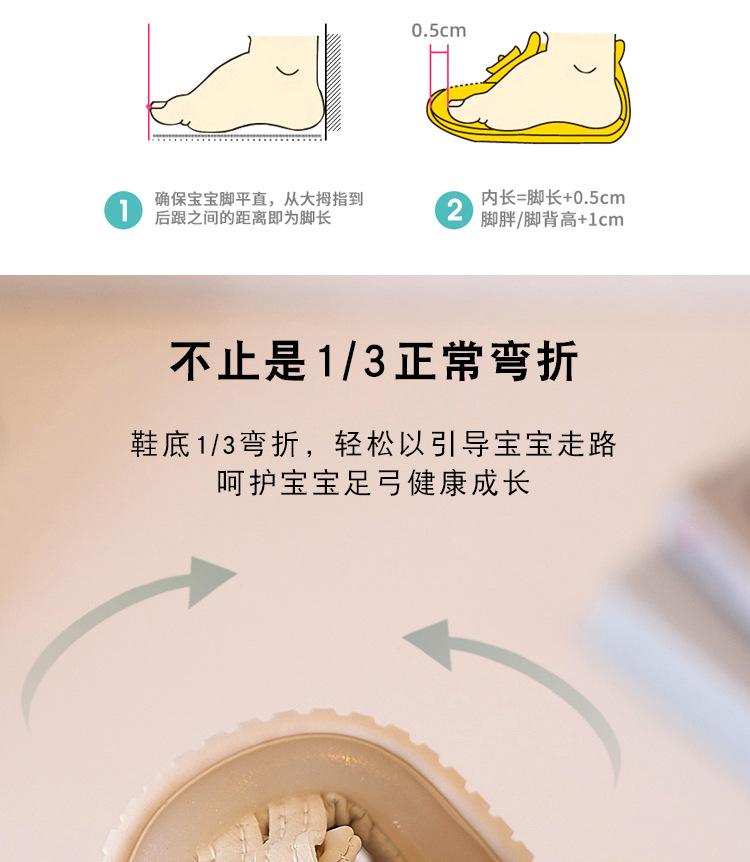 0.5cm

1 确保宝宝脚平直，从大拇指到后跟之间的距离即为脚长

2 内长=脚长+0.5cm
脚胖/脚背高+1cm

不止是1/3正常弯折

鞋底1/3弯折，轻松以引导宝宝走路
呵护宝宝足弓健康成长