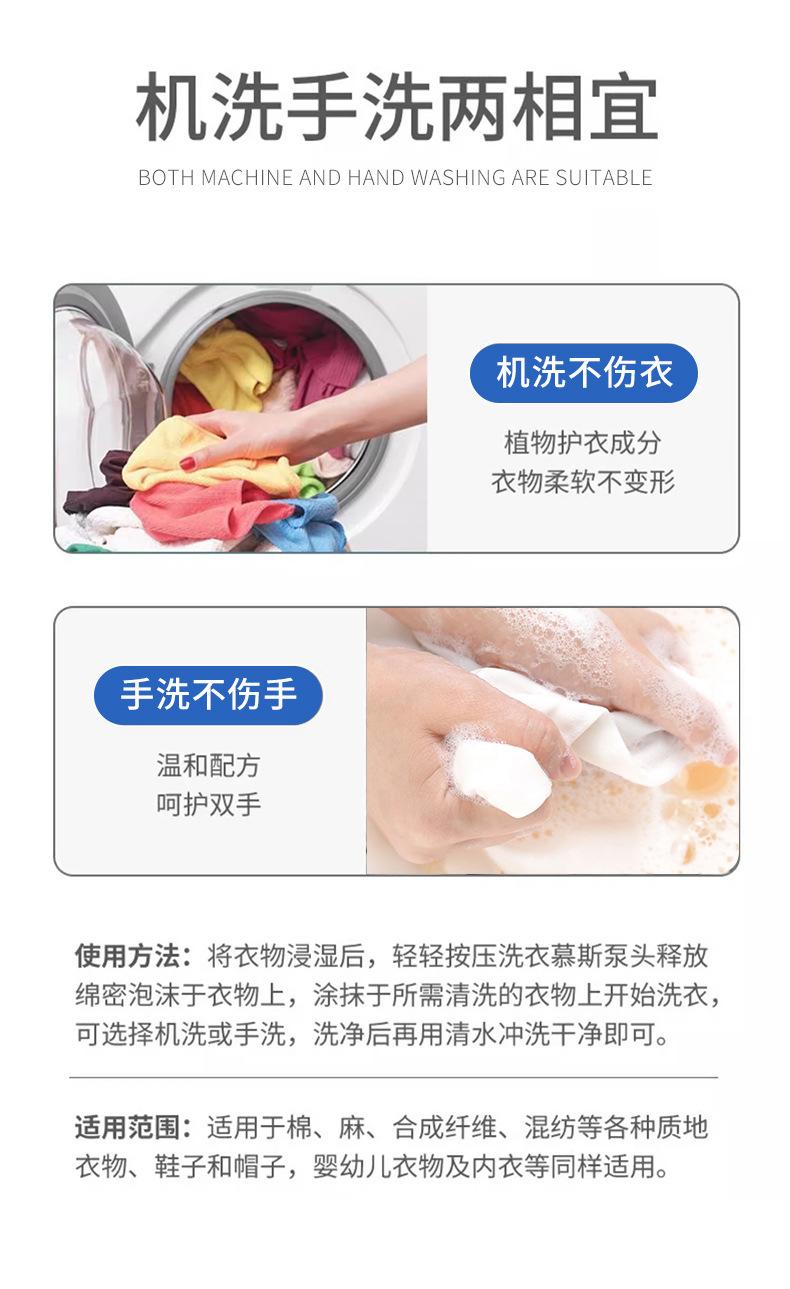 机洗手洗两相宜

BOTH MACHINE AND HAND WASHING ARE SUITABLE

机洗不伤衣

植物护衣成分
衣物柔软不变形

手洗不伤手

温和配方
呵护双手

使用方法：将衣物浸湿后，轻轻按压洗衣慕斯泵头释放绵密泡沫于衣物上，涂抹于所需清洗的衣物上开始洗衣，可选择机洗或手洗，洗净后再用清水冲洗干净即可。

适用范围：适用于棉、麻、合成纤维、混纺等各种质地衣物、鞋子和帽子，婴幼儿衣物及内衣等同样适用。