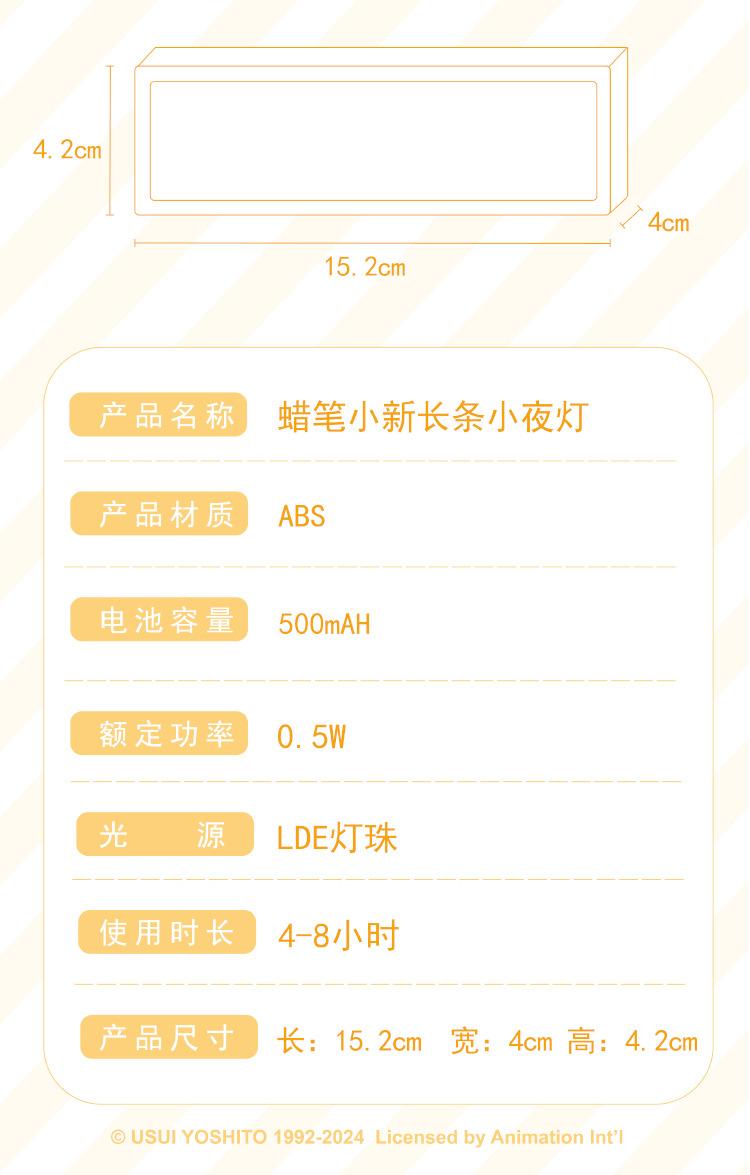 4.2cm

4cm

15.2cm

产品名称 蜡笔小新长条小夜灯

产品材质 ABS

电池容量 500mAH

额定功率 0.5W

光 源 LDE灯珠

使用时长 4-8小时

产品尺寸 长：15.2cm 宽：4cm 高：4.2cm

© USUI YOSHITO 1992-2024 Licensed by Animation Int'l