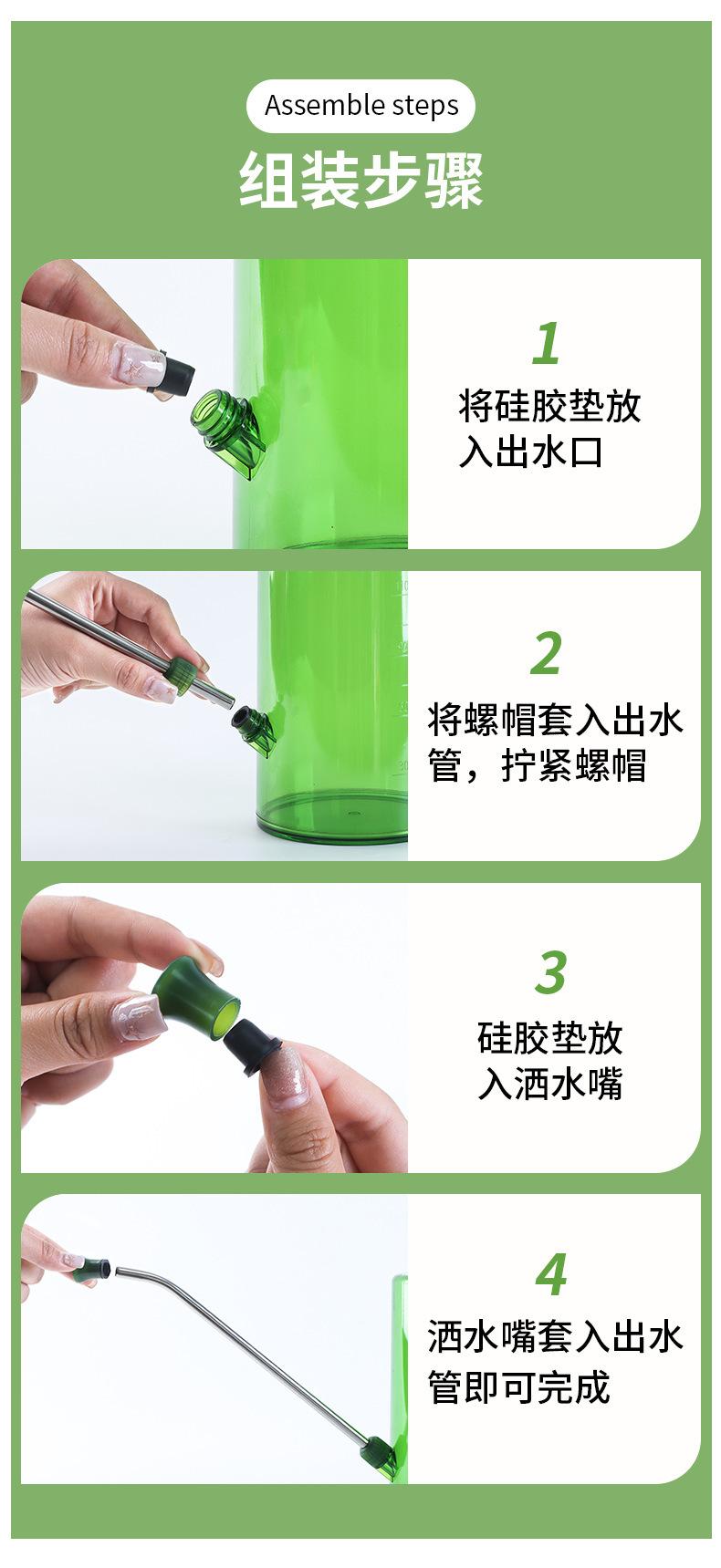 Assemble steps

组装步骤

1

将硅胶垫放入出水口

2

将螺帽套入出水管，拧紧螺帽

3

硅胶垫放入洒水嘴

4

洒水嘴套入出水管即可完成