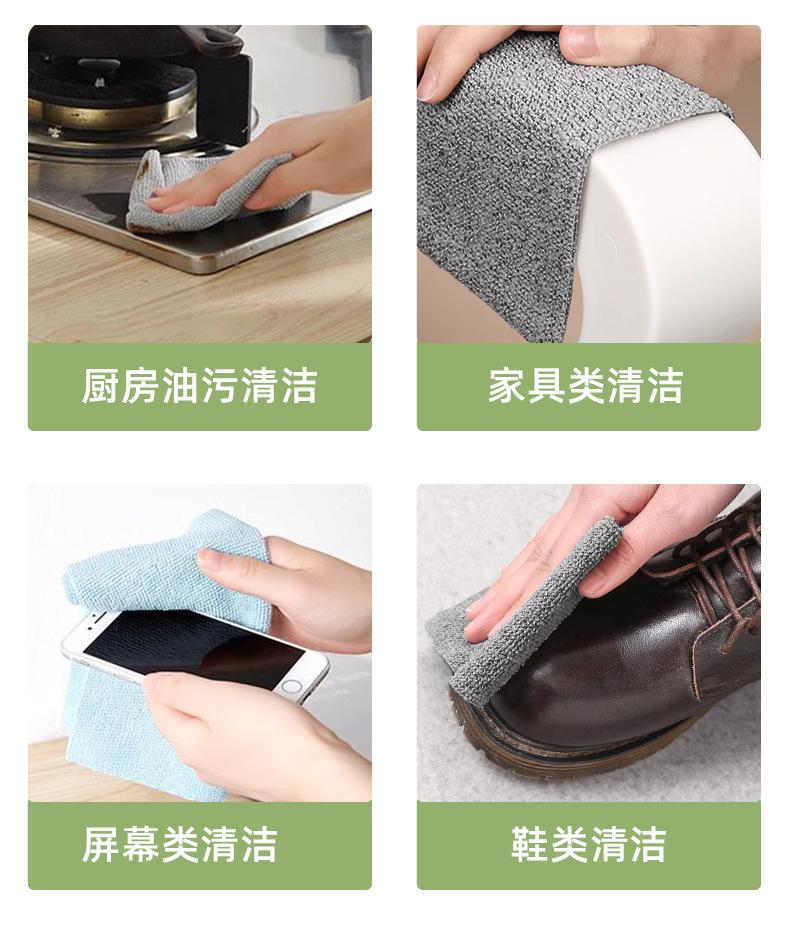 厨房油污清洁

家具类清洁

屏幕类清洁

鞋类清洁