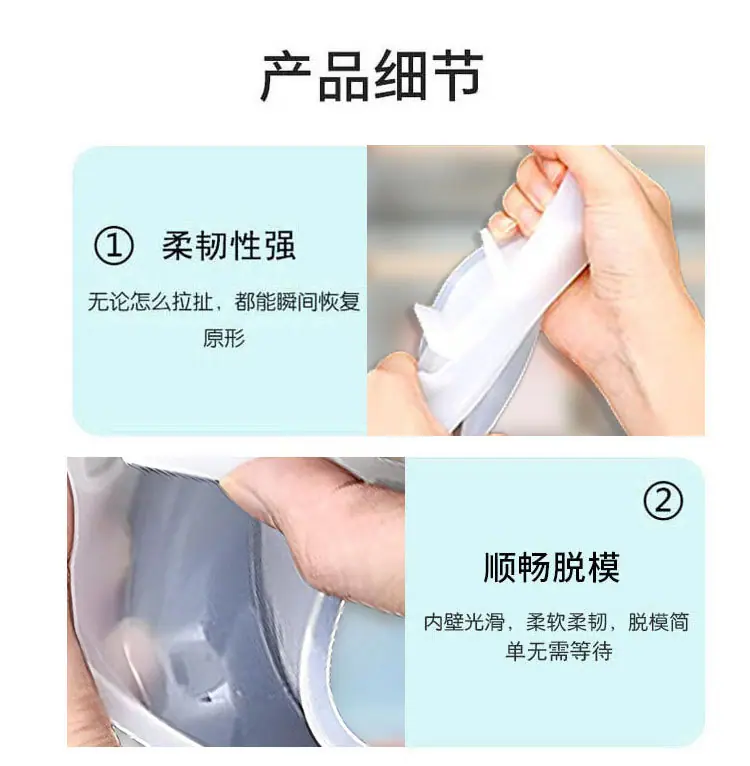 产品细节

① 柔韧性强

无论怎么拉扯，都能瞬间恢复原形

②

顺畅脱模

内壁光滑，柔软柔韧，脱模简单无需等待