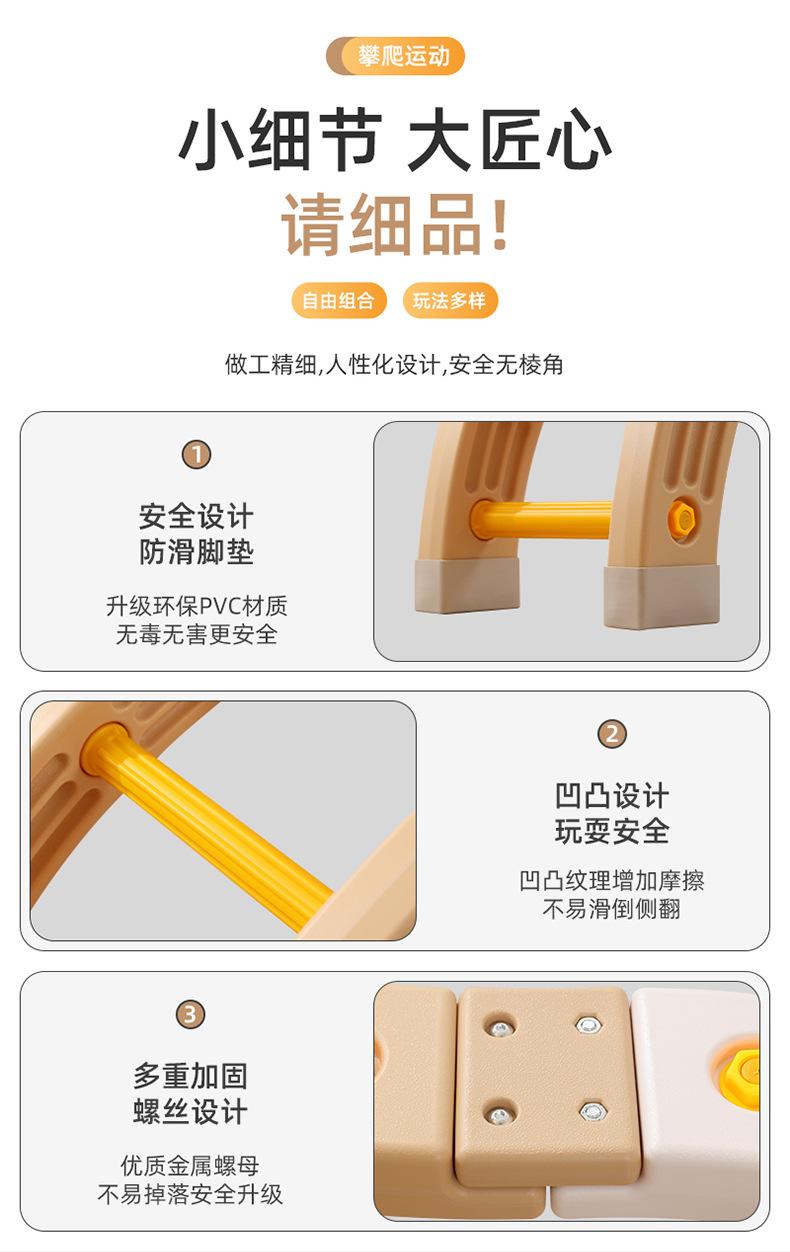 攀爬运动

小细节 大匠心

请细品!

自由组合 玩法多样

做工精细,人性化设计,安全无棱角

1

安全设计
防滑脚垫

升级环保PVC材质
无毒无害更安全

2

凹凸设计
玩耍安全

凹凸纹理增加摩擦
不易滑倒侧翻

3

多重加固
螺丝设计

优质金属螺母
不易掉落安全升级