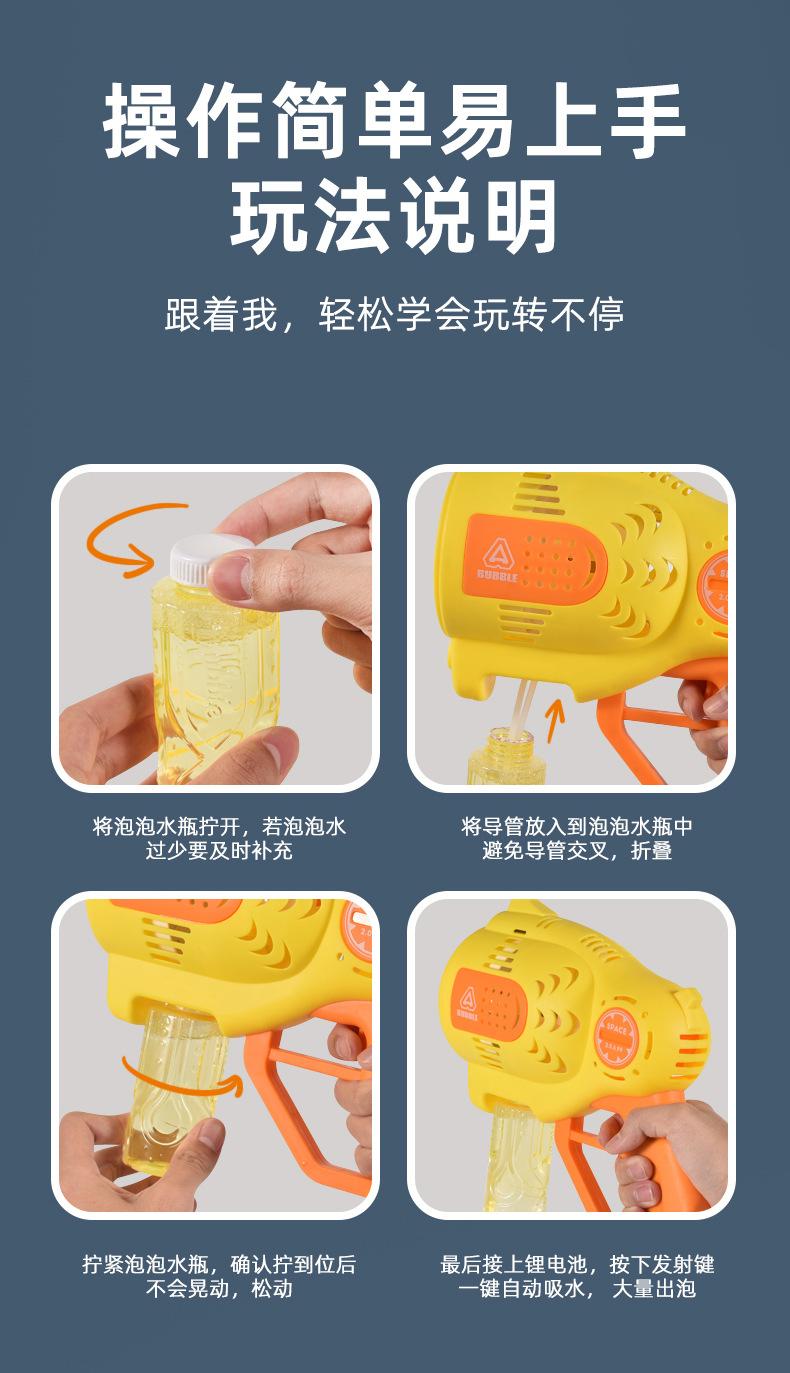 操作简单易上手
玩法说明

跟着我，轻松学会玩转不停

BUBBLE

将泡泡水瓶拧开，若泡泡水过少要及时补充

将导管放入到泡泡水瓶中避免导管交叉，折叠

BUBBLE

SPACE

拧紧泡泡水瓶，确认拧到位后不会晃动，松动

最后接上锂电池，按下发射键一键自动吸水，大量出泡