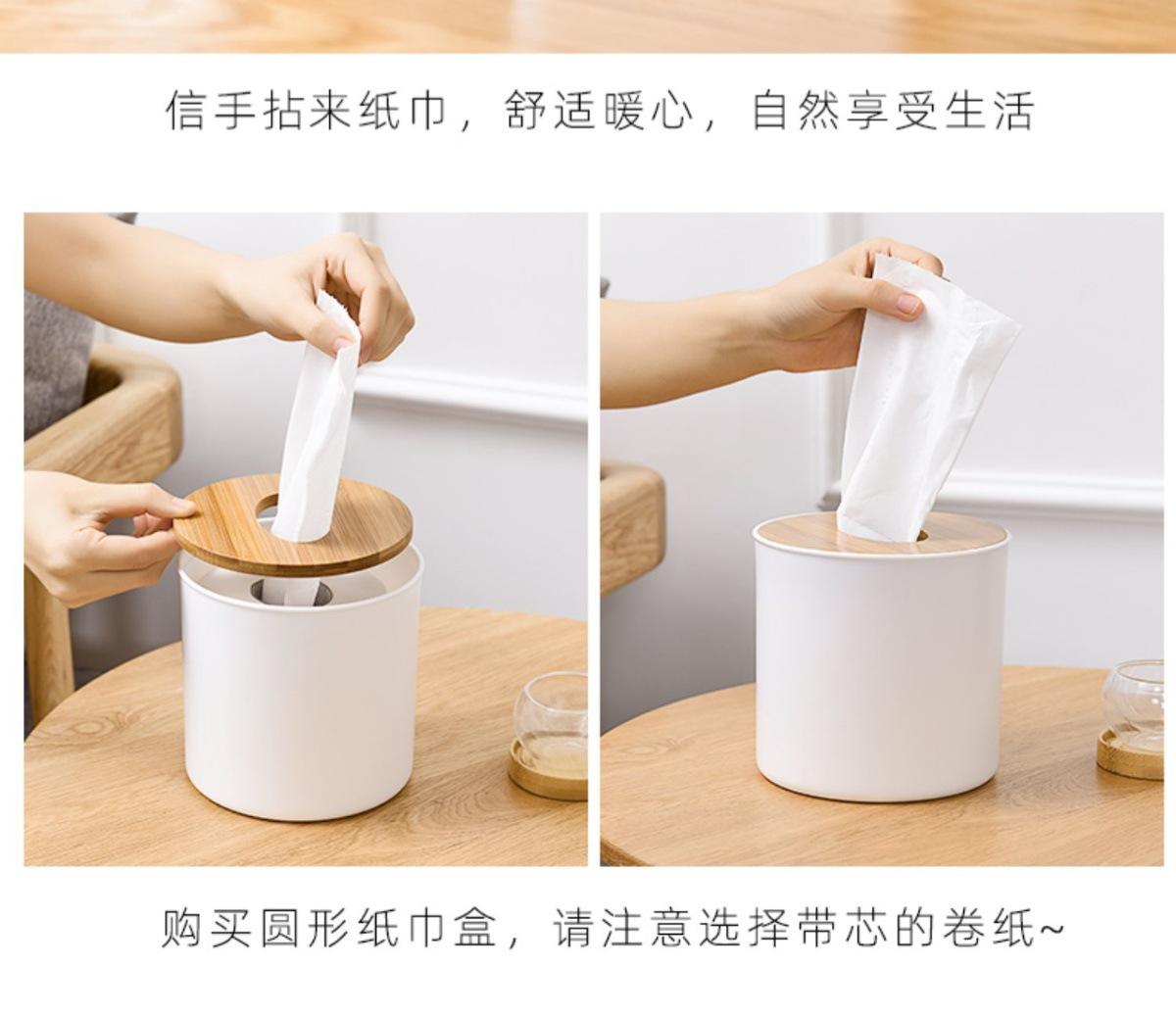 信手拈来纸巾，舒适暖心，自然享受生活

购买圆形纸巾盒，请注意选择带芯的卷纸~