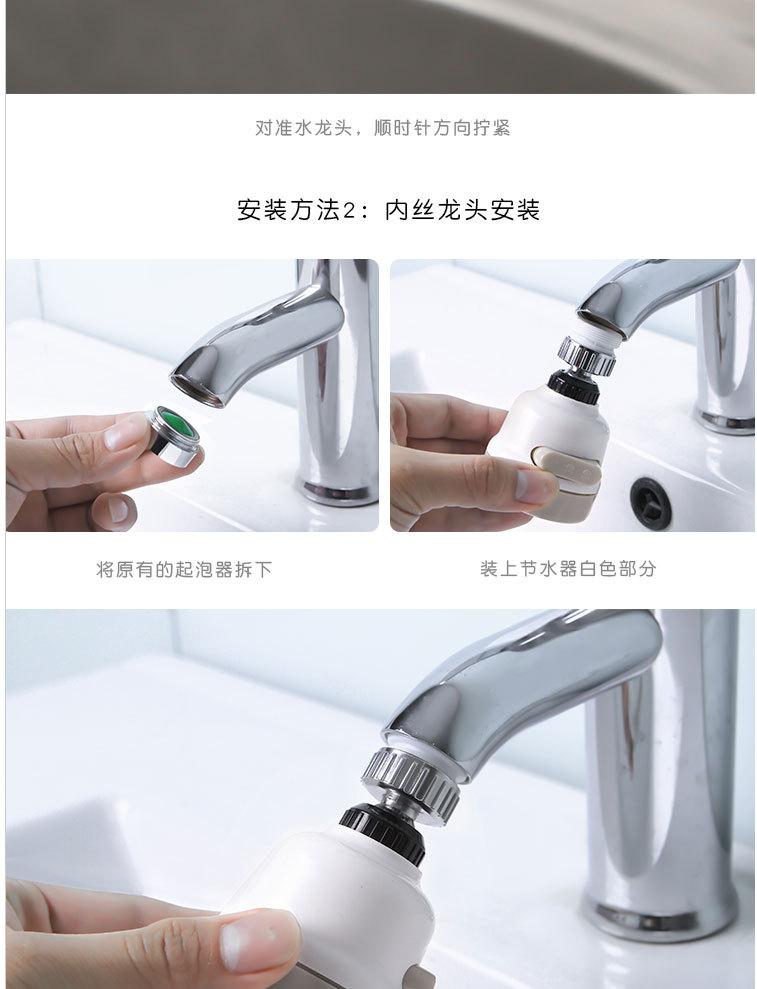 对准水龙头，顺时针方向拧紧

安装方法2：内丝龙头安装

将原有的起泡器拆下

装上节水器白色部分