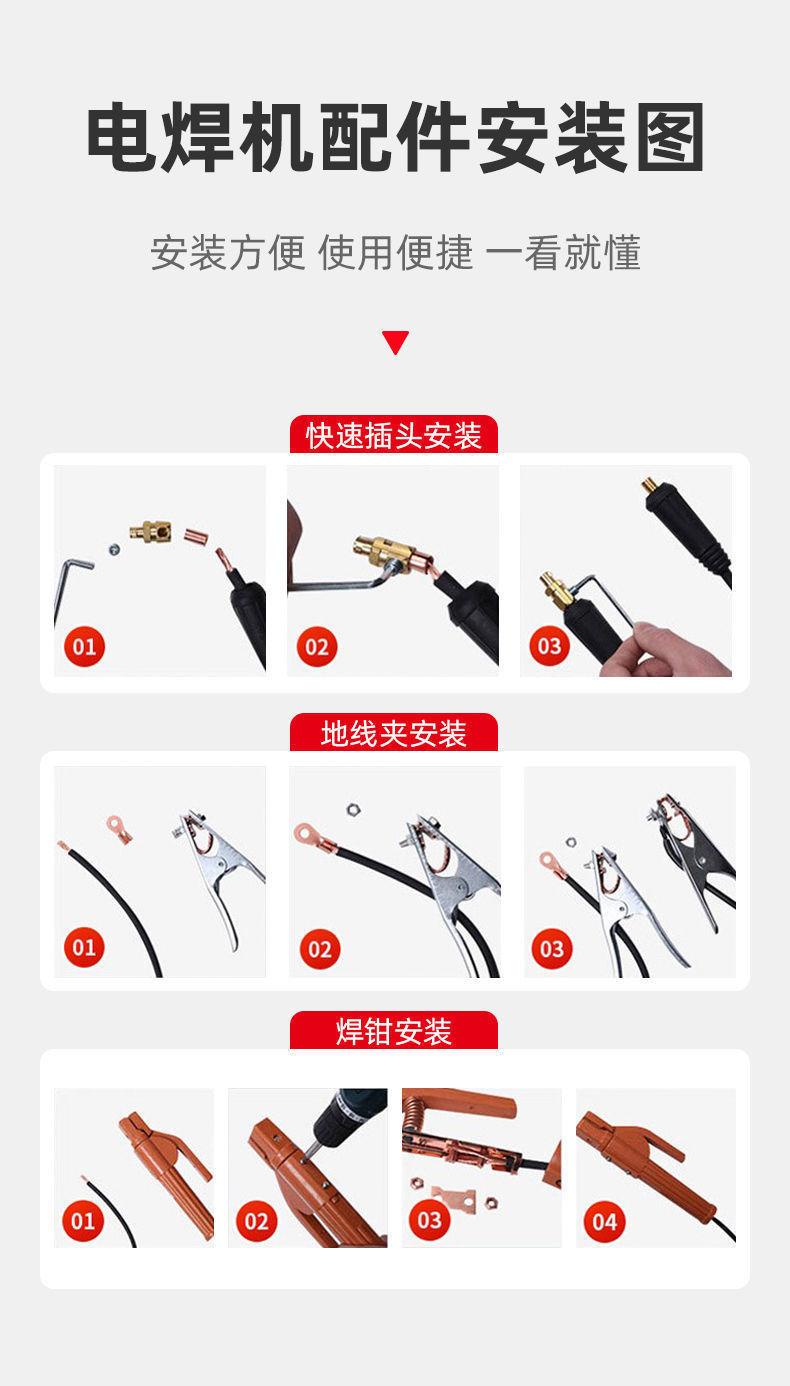 电焊机配件安装图

安装方便 使用便捷 一看就懂

快速插头安装

01

02

03

地线夹安装

01

02

03

焊钳安装

01

02

03

04