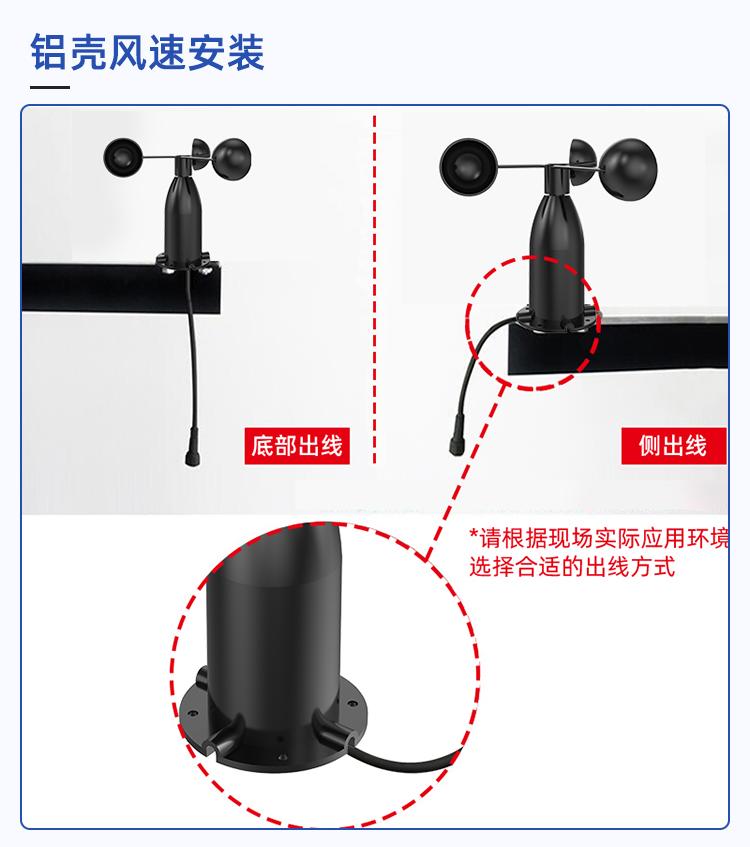 铝壳风速安装

底部出线

侧出线

*请根据现场实际应用环境选择合适的出线方式