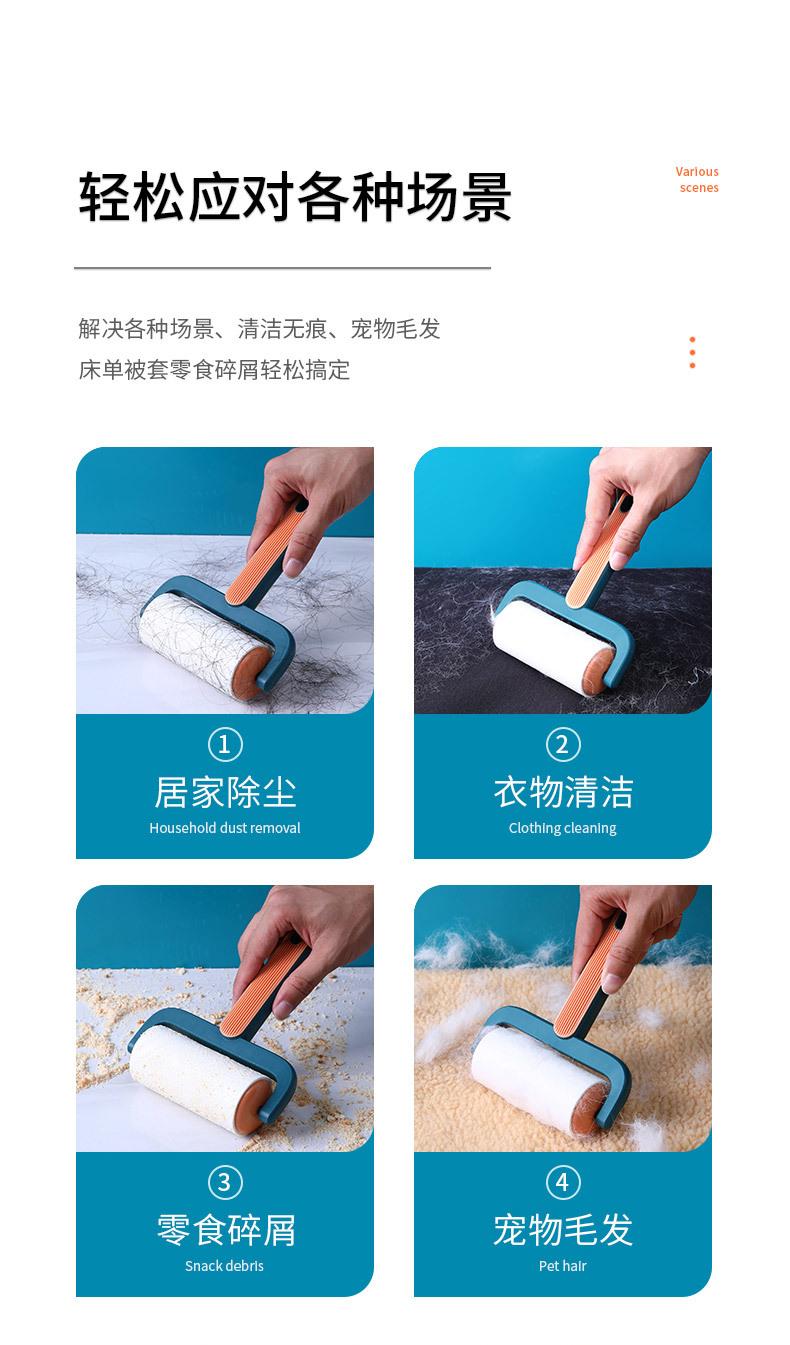 轻松应对各种场景

Various scenes

解决各种场景、清洁无痕、宠物毛发
床单被套零食碎屑轻松搞定

①
居家除尘
Household dust removal

②
衣物清洁
Clothing cleaning

③
零食碎屑
Snack debris

④
宠物毛发
Pet hair