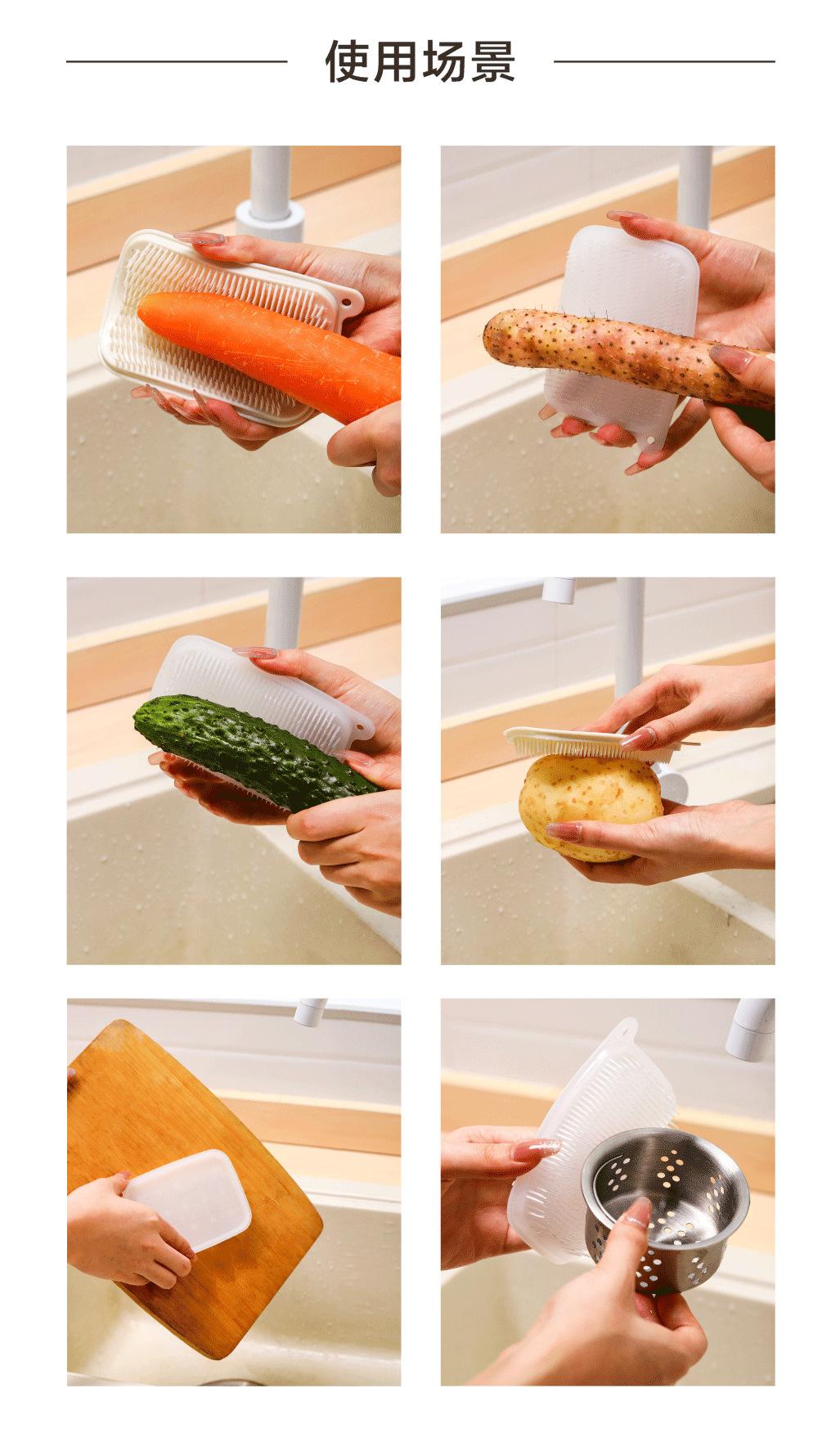 使用场景