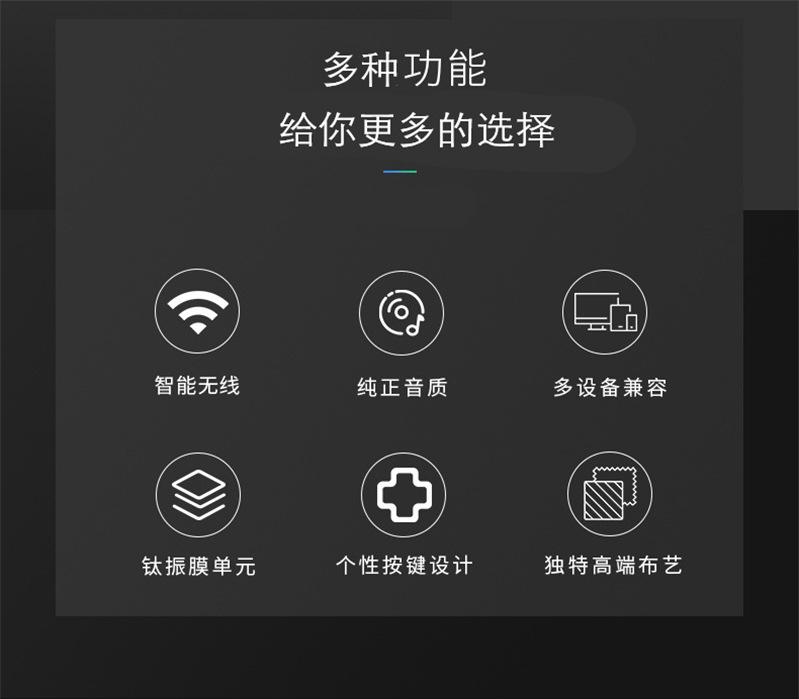 多种功能
给你更多的选择

智能无线

纯正音质

多设备兼容

钛振膜单元

个性按键设计

独特高端布艺