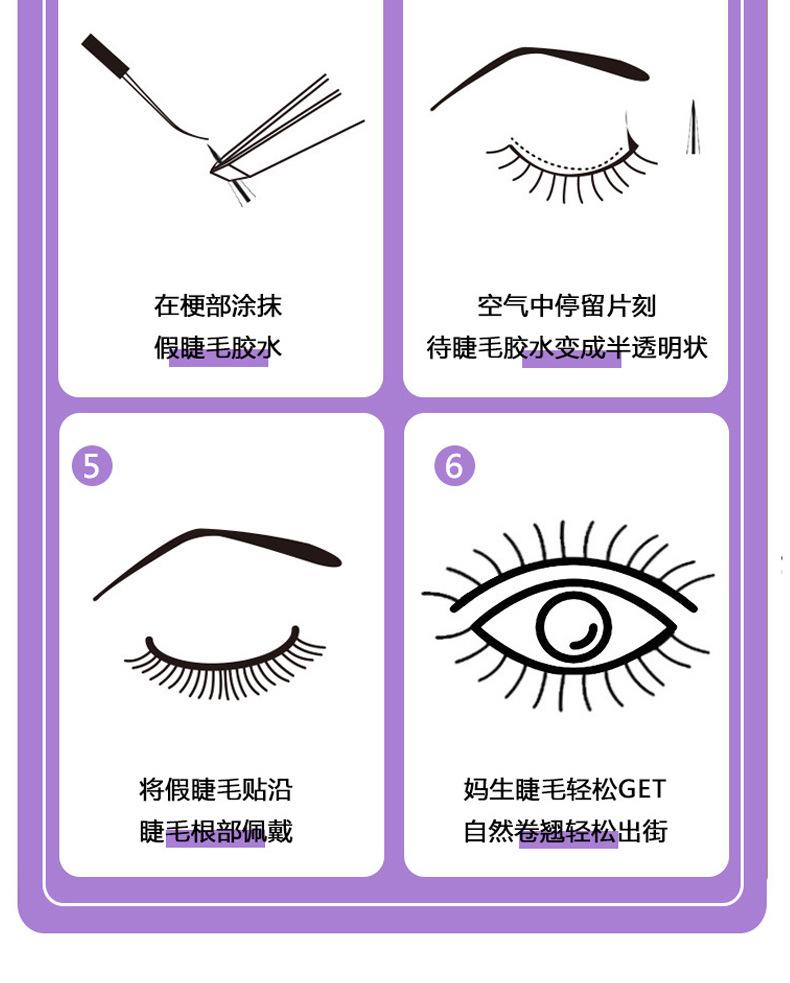 在梗部涂抹
假睫毛胶水

空气中停留片刻
待睫毛胶水变成半透明状

5

将假睫毛贴沿
睫毛根部佩戴

6

妈生睫毛轻松GET
自然卷翘轻松出街