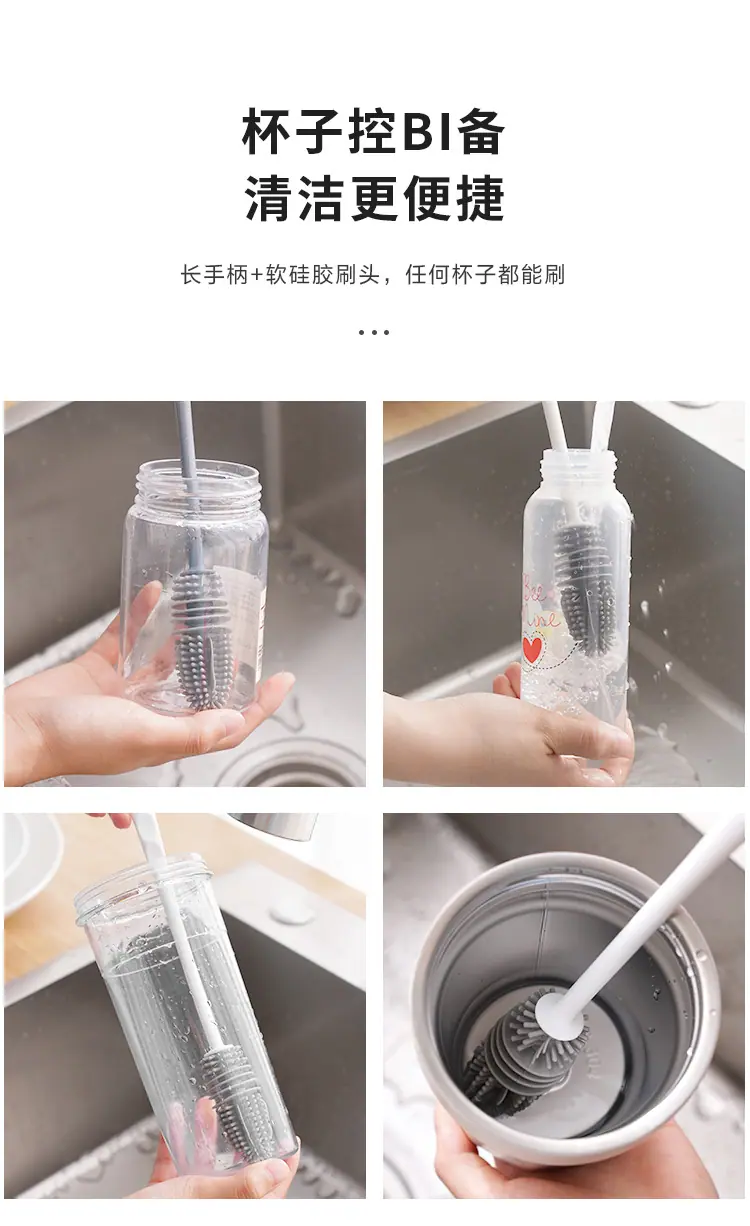 杯子控BI备
清洁更便捷

长手柄+软硅胶刷头，任何杯子都能刷

...