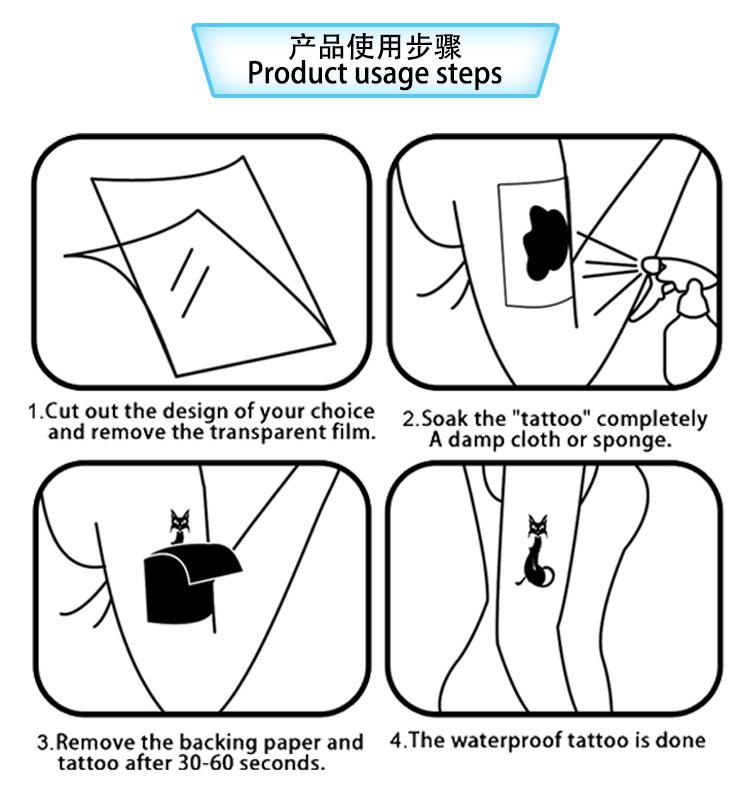 产品使用步骤
Product usage steps

1.Cut out the design of your choice and remove the transparent film.

2.Soak the "tattoo" completely A damp cloth or sponge.

3.Remove the backing paper and tattoo after 30-60 seconds.

4.The waterproof tattoo is done