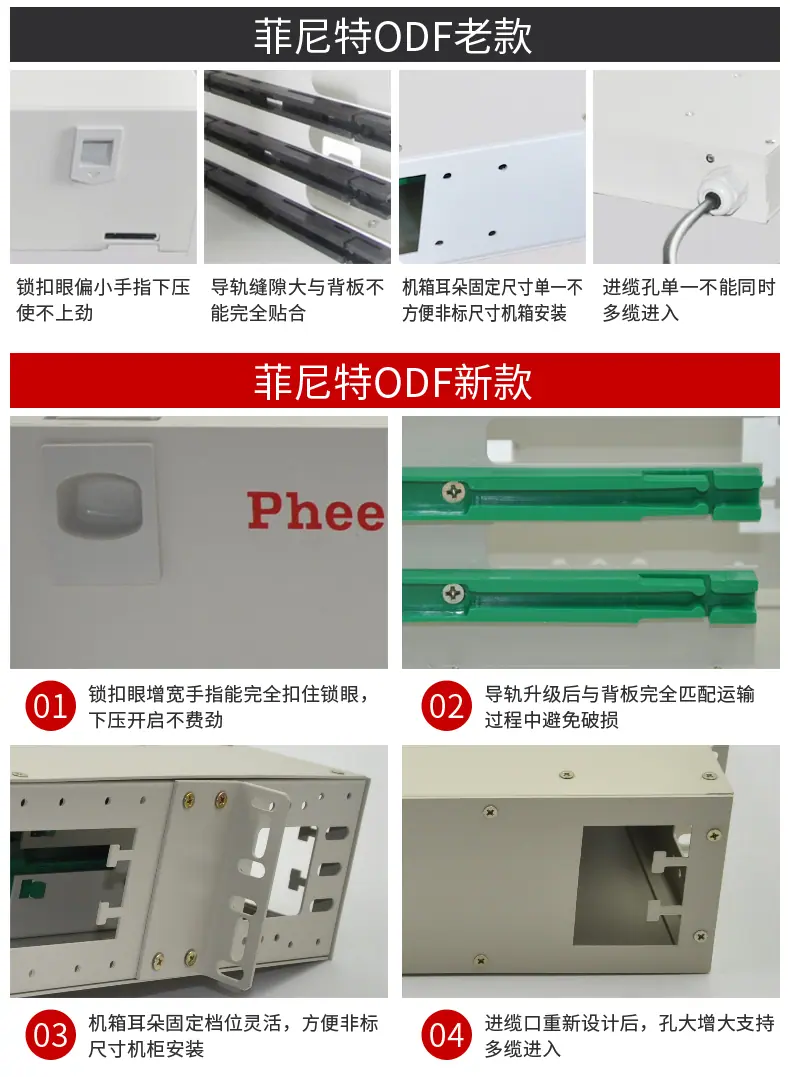 菲尼特ODF老款

锁扣眼偏小手指下压使不上劲

导轨缝隙大与背板不能完全贴合

机箱耳朵固定尺寸单一不方便非标尺寸机箱安装

进缆孔单一不能同时多缆进入

菲尼特ODF新款

Phee

01 锁扣眼增宽手指能完全扣住锁眼，下压开启不费劲

02 导轨升级后与背板完全匹配运输过程中避免破损

03 机箱耳朵固定档位灵活，方便非标尺寸机柜安装

04 进缆口重新设计后，孔大增大支持多缆进入