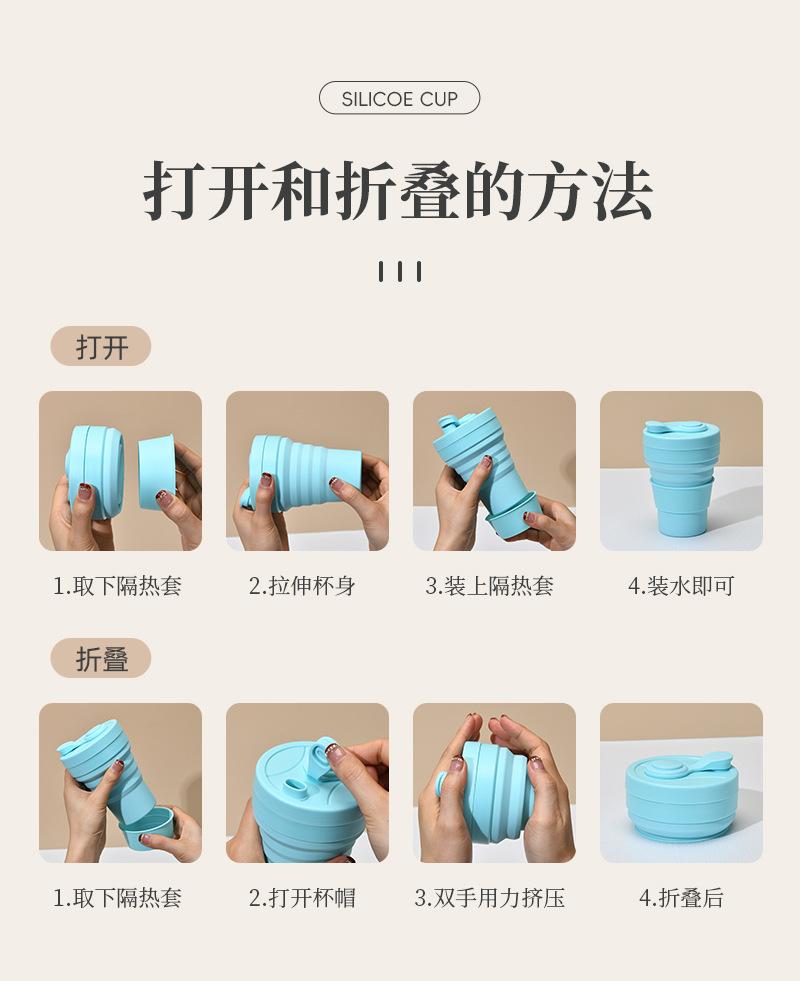 SILICOE CUP

打开和折叠的方法

打开

1.取下隔热套

2.拉伸杯身

3.装上隔热套

4.装水即可

折叠

1.取下隔热套

2.打开杯帽

3.双手用力挤压

4.折叠后