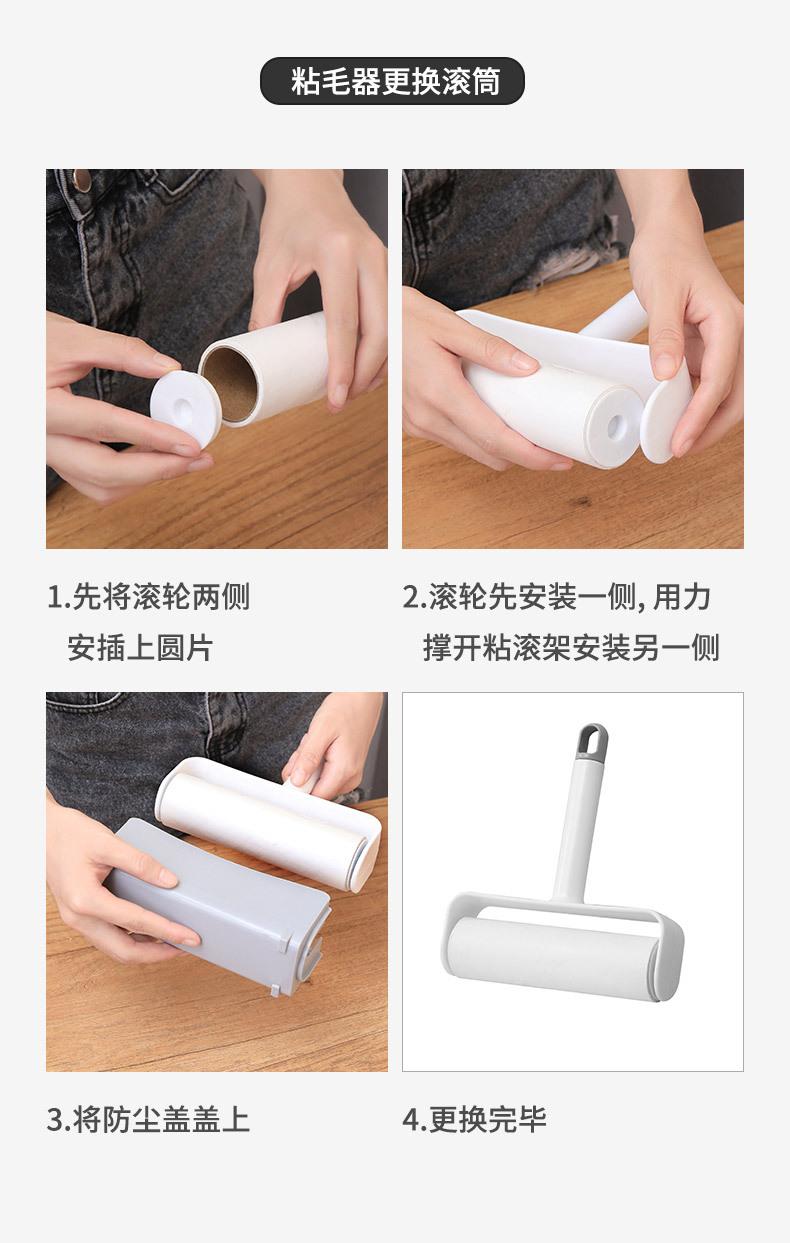 粘毛器更换滚筒

1.先将滚轮两侧安插上圆片

2.滚轮先安装一侧, 用力撑开粘滚架安装另一侧

3.将防尘盖盖上

4.更换完毕