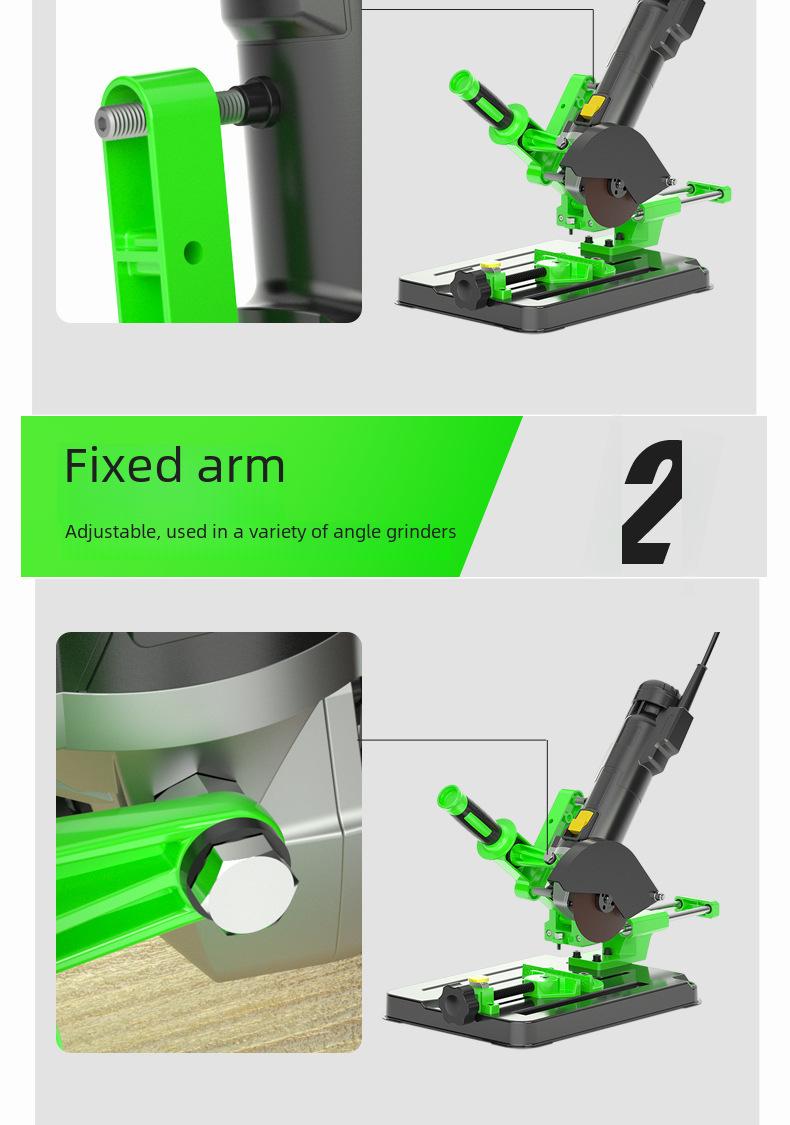 Fixed arm

Adjustable, used in a variety of angle grinders

2