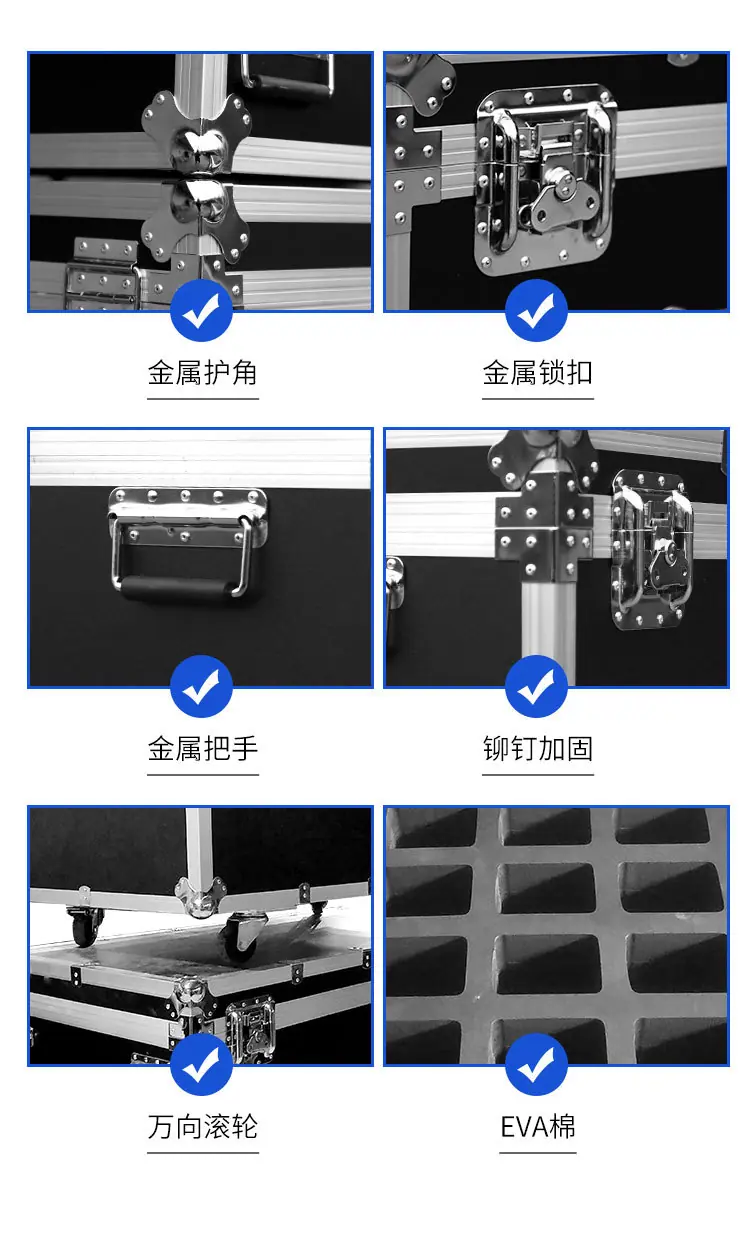 金属护角

金属锁扣

金属把手

铆钉加固

万向滚轮

EVA棉