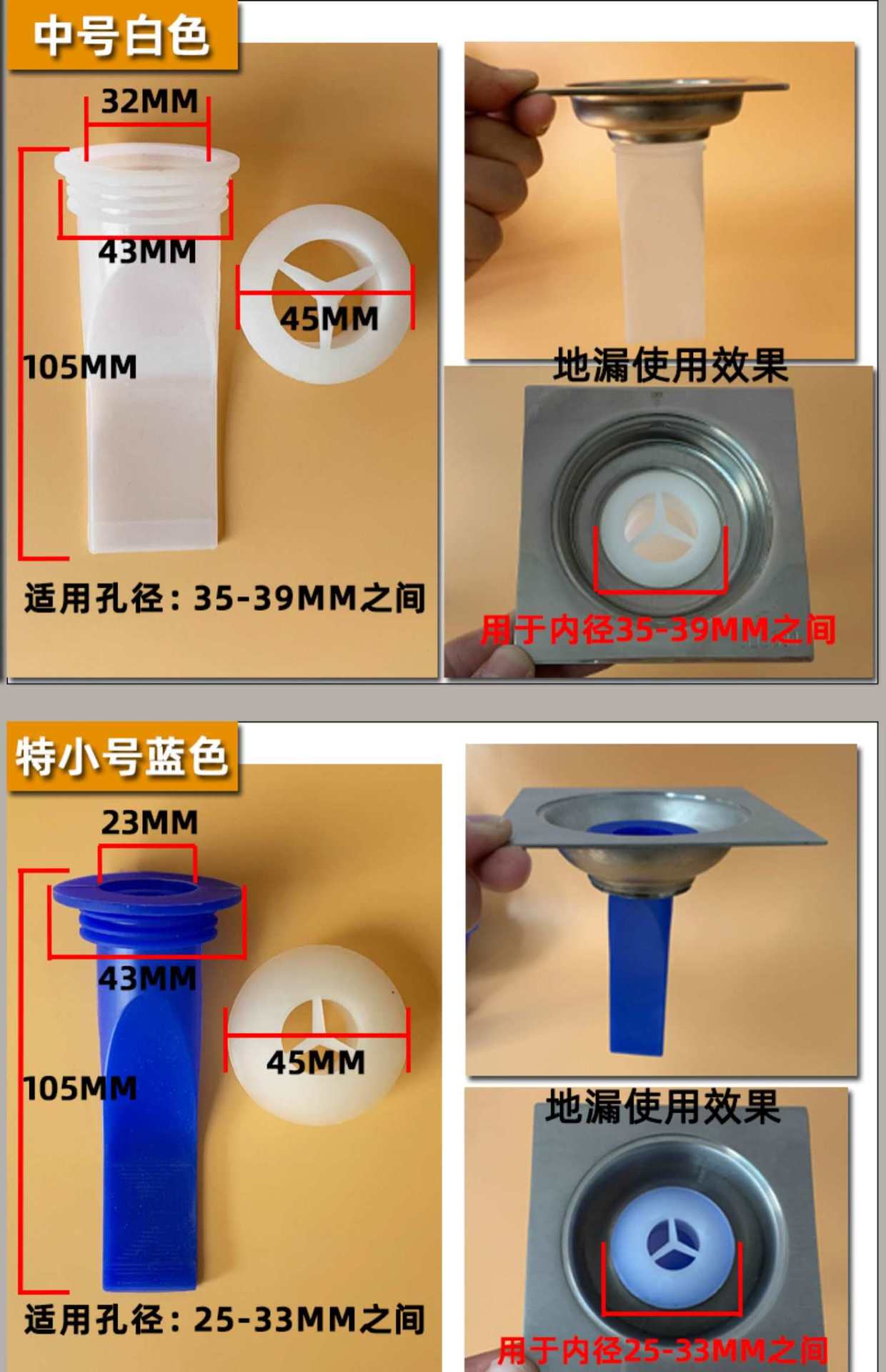 中号白色

32MM

43MM

45MM

105MM

适用孔径：35-39MM之间

地漏使用效果

用于内径35-39MM之间

特小号蓝色

23MM

43MM

45MM

105MM

适用孔径：25-33MM之间

地漏使用效果

用于内径25-33MM之间