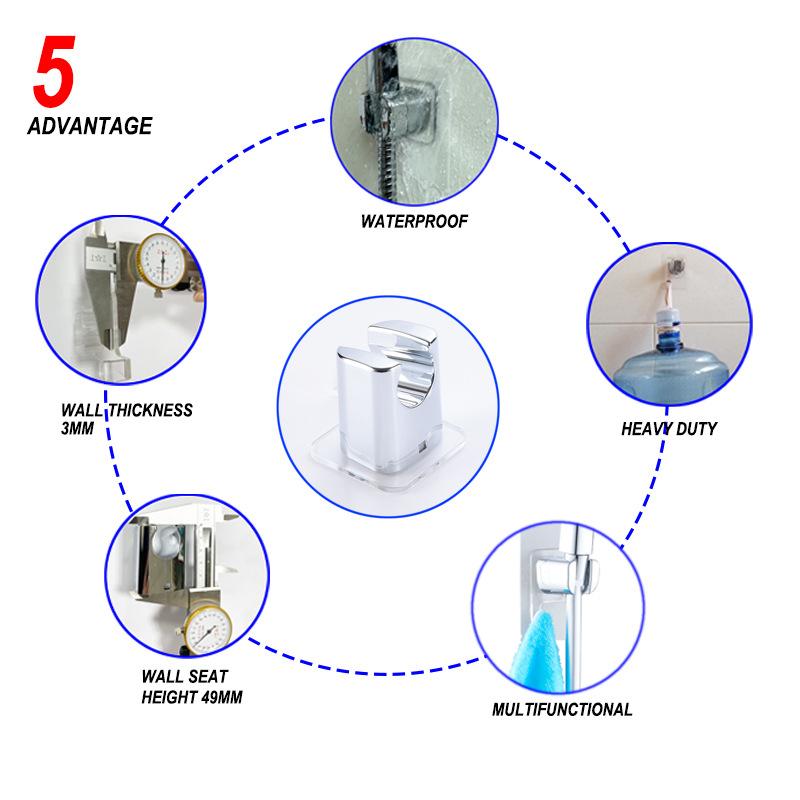 5
ADVANTAGE

WATERPROOF

WALL THICKNESS
3MM

HEAVY DUTY

WALL SEAT
HEIGHT 49MM

MULTIFUNCTIONAL