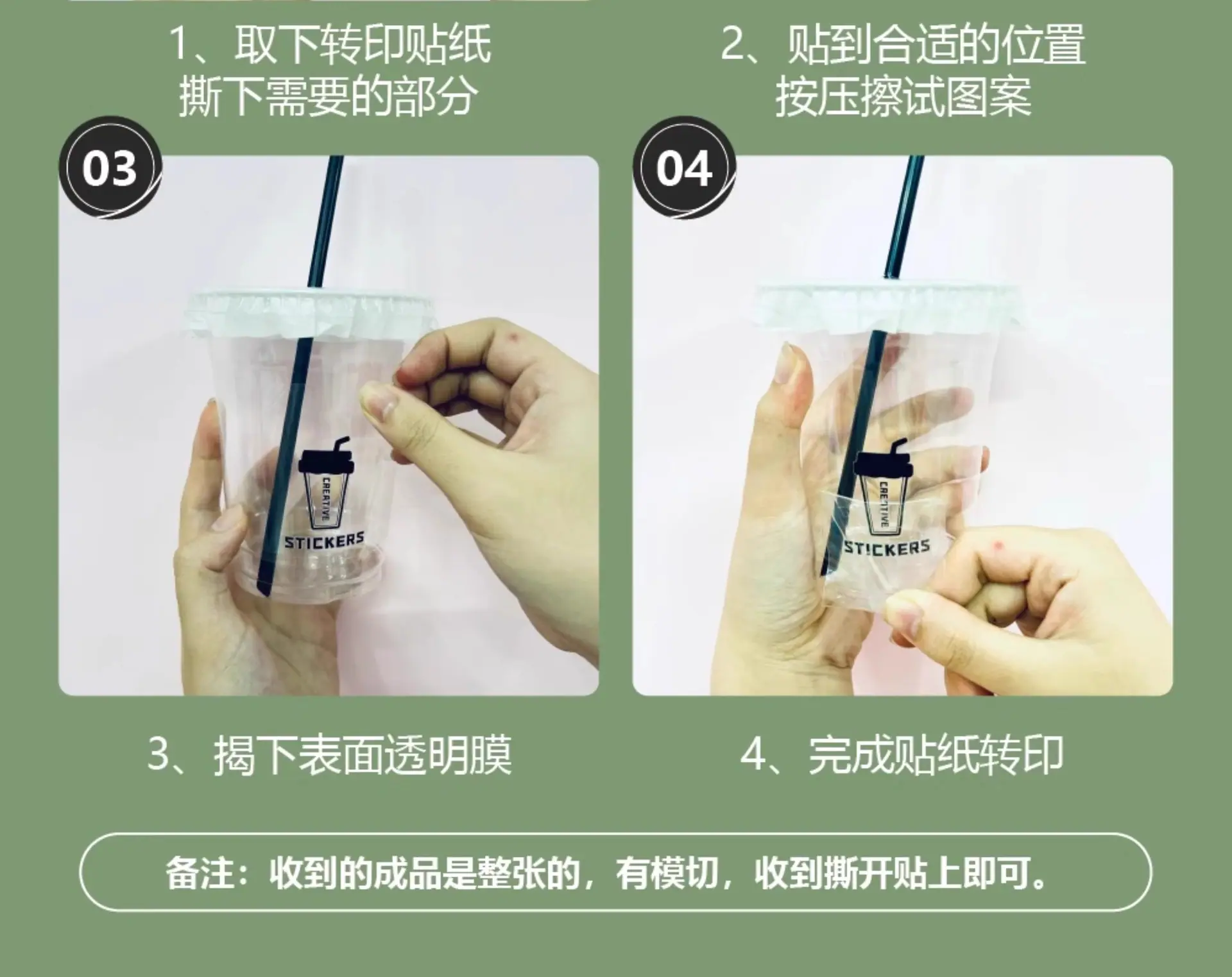 1、取下转印贴纸
撕下需要的部分

2、贴到合适的位置
按压擦试图案

03

CREATIVE
STICKERS

04

CREATIVE
STICKERS

3、揭下表面透明膜

4、完成贴纸转印

备注：收到的成品是整张的，有模切，收到撕开贴上即可。