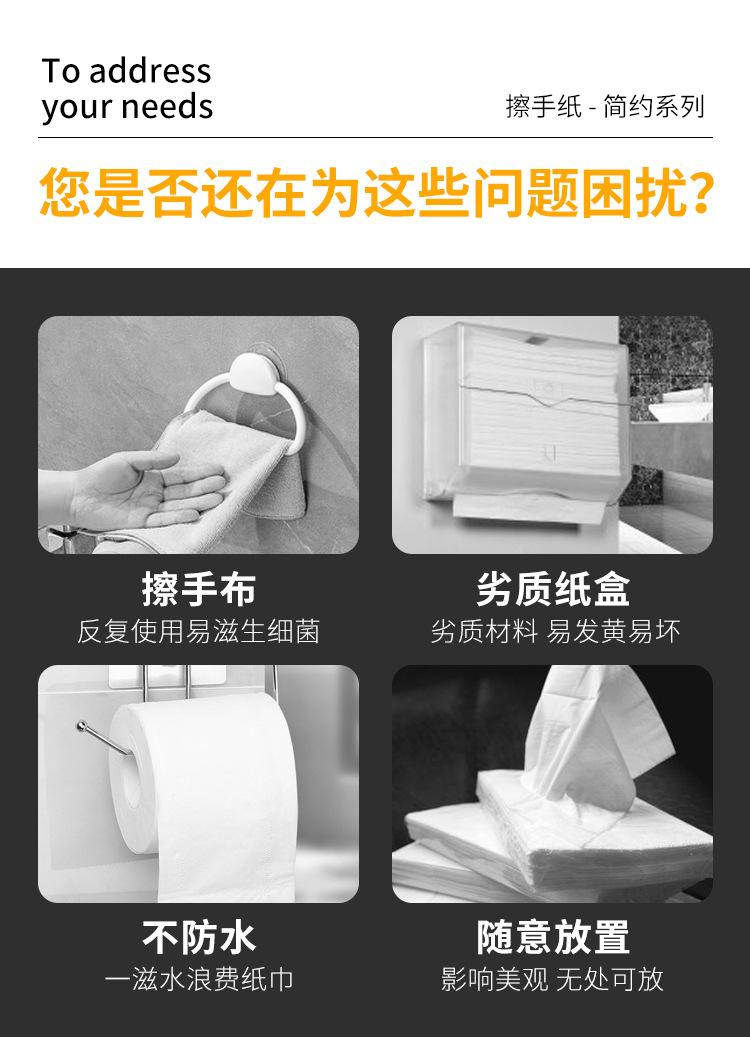 To address your needs

擦手纸 - 简约系列

您是否还在为这些问题困扰?

擦手布
反复使用易滋生细菌

劣质纸盒
劣质材料 易发黄易坏

不防水
一滋水浪费纸巾

随意放置
影响美观 无处可放