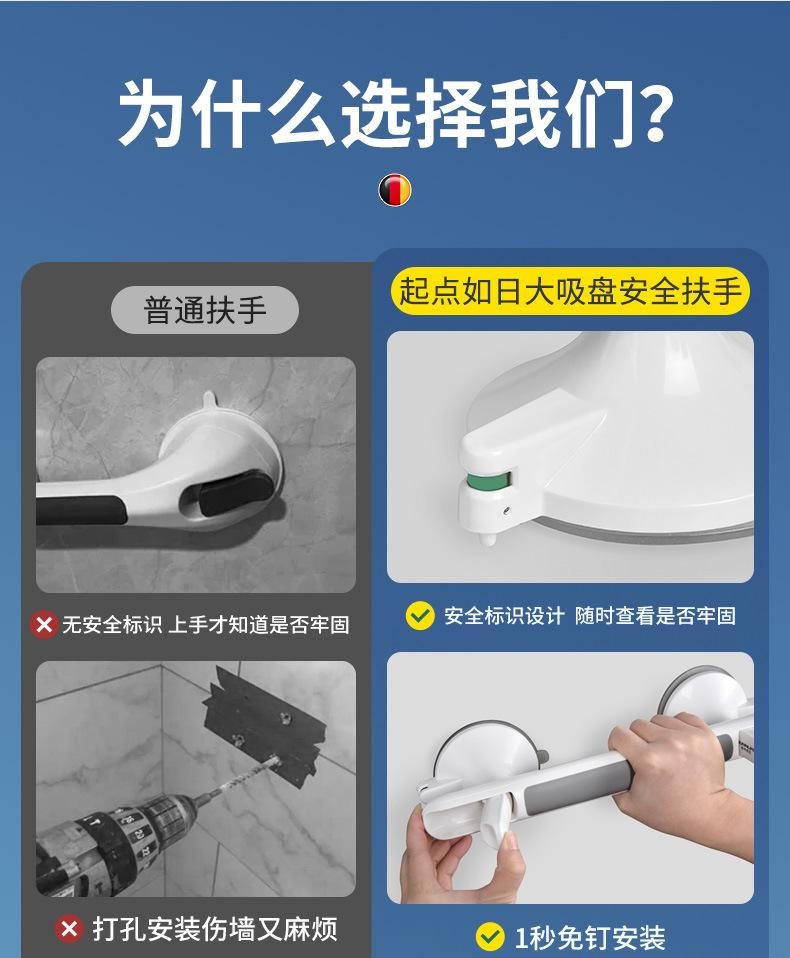 为什么选择我们?

普通扶手

无安全标识 上手才知道是否牢固

打孔安装伤墙又麻烦

起点如日大吸盘安全扶手

安全标识设计 随时查看是否牢固

1秒免钉安装