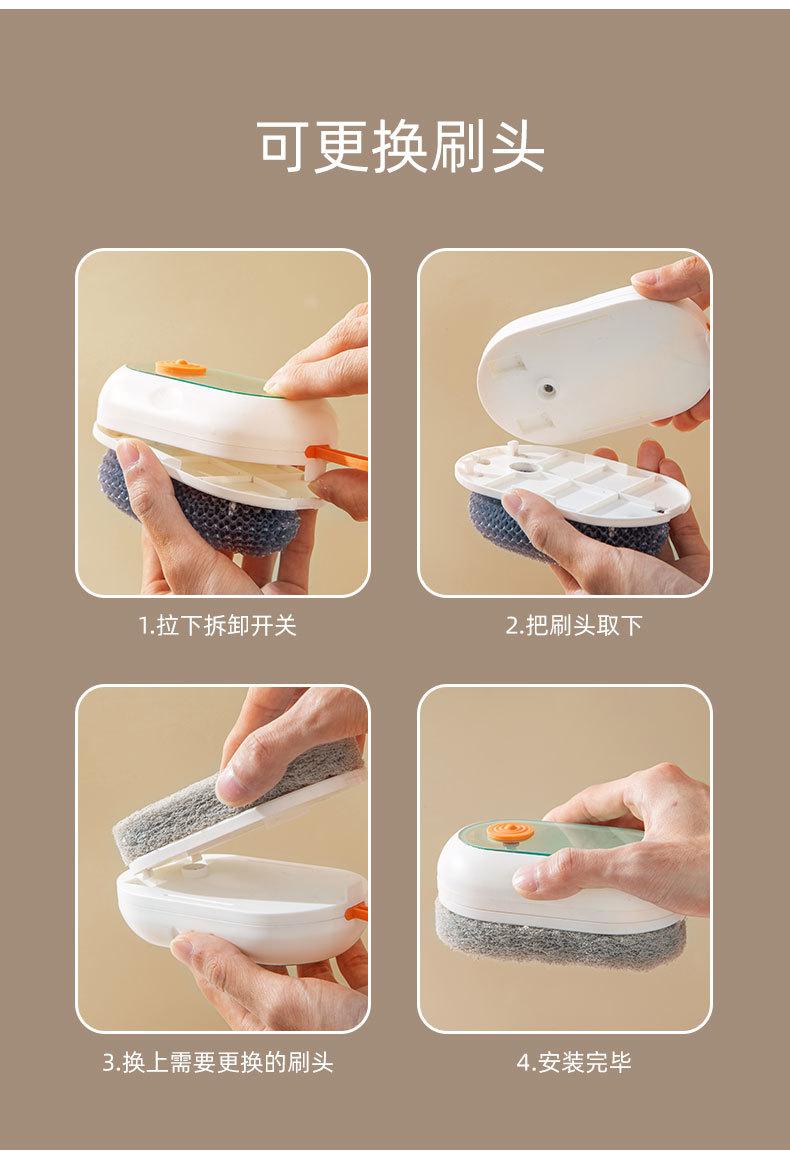 可更换刷头

1.拉下拆卸开关

2.把刷头取下

3.换上需要更换的刷头

4.安装完毕