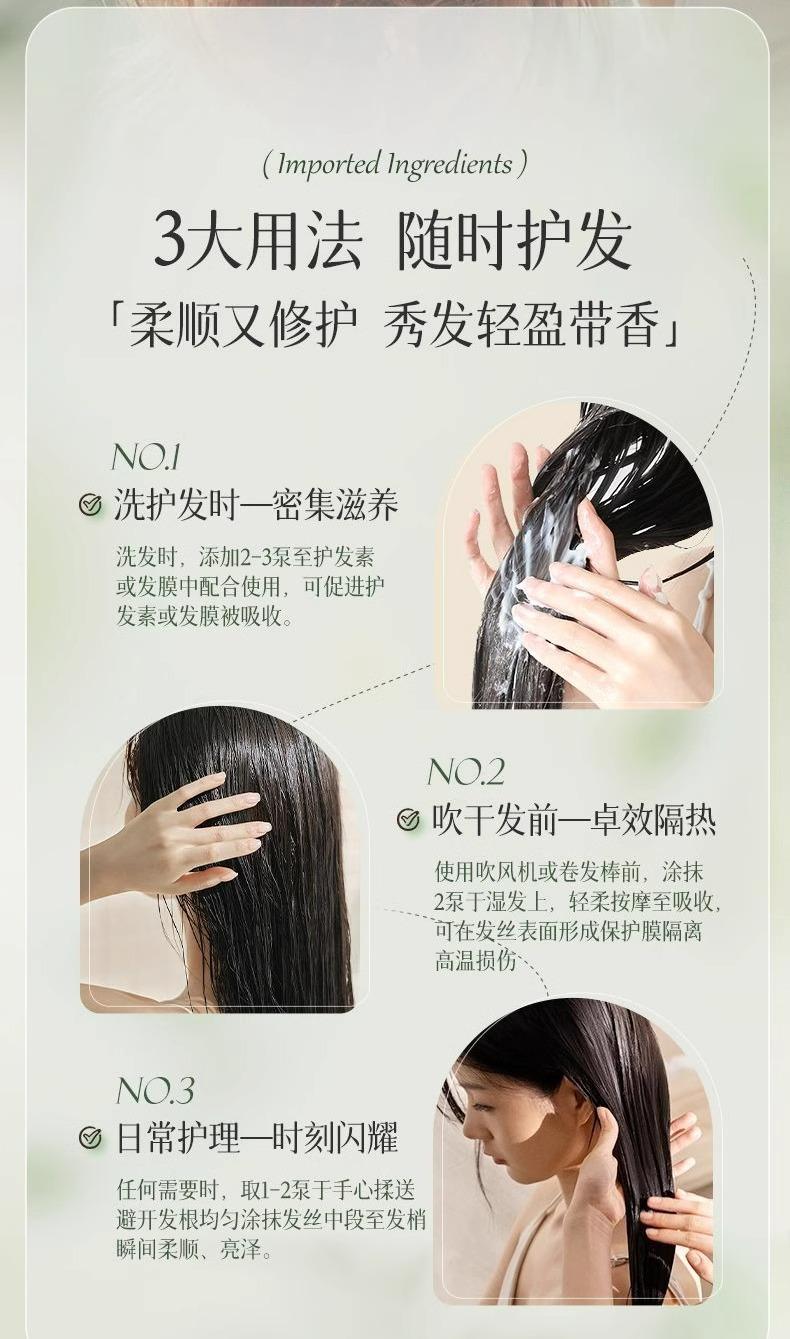 ( Imported Ingredients )

3大用法 随时护发

「柔顺又修护 秀发轻盈带香」

NO.1

洗护发时—密集滋养

洗发时，添加2-3泵至护发素或发膜中配合使用，可促进护发素或发膜被吸收。

NO.2

吹干发前—卓效隔热

使用吹风机或卷发棒前，涂抹2泵于湿发上，轻柔按摩至吸收，可在发丝表面形成保护膜隔离高温损伤

NO.3

日常护理—时刻闪耀

任何需要时，取1-2泵于手心揉送避开发根均匀涂抹发丝中段至发梢瞬间柔顺、亮泽。