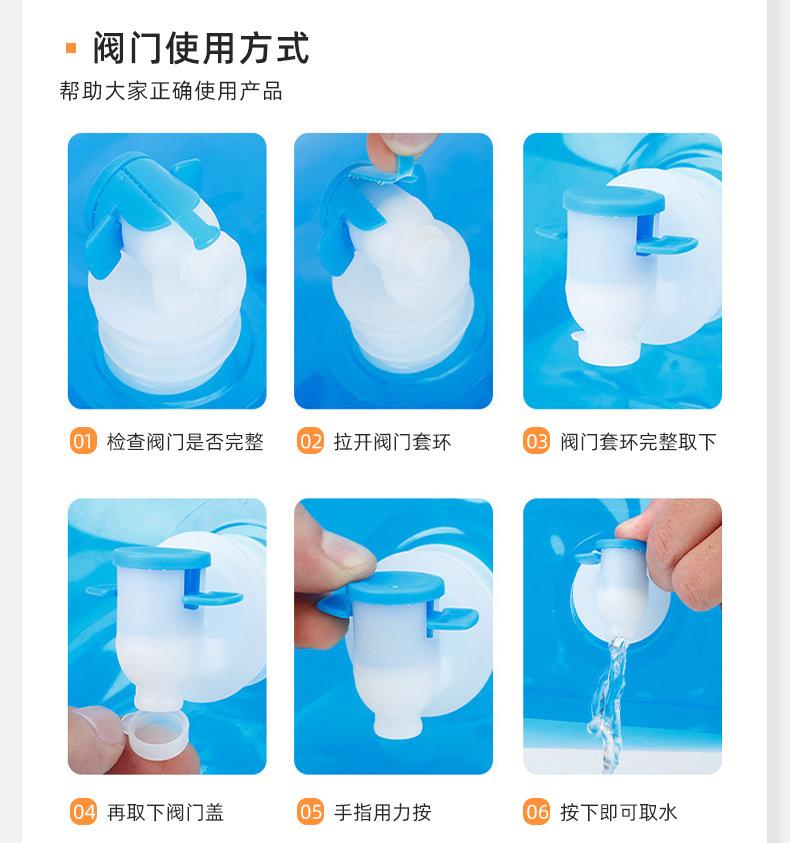 阀门使用方式
帮助大家正确使用产品

01 检查阀门是否完整

02 拉开阀门套环

03 阀门套环完整取下

04 再取下阀门盖

05 手指用力按

06 按下即可取水