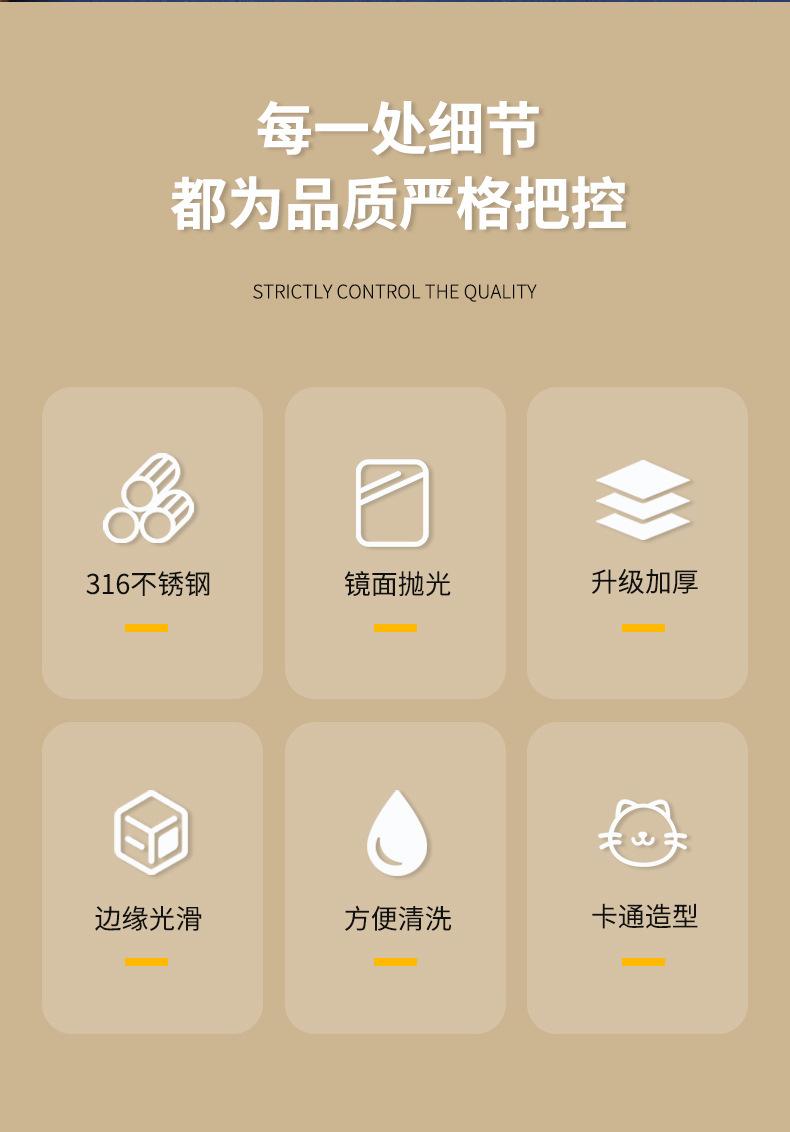 每一处细节
都为品质严格把控

STRICTLY CONTROL THE QUALITY

316不锈钢

镜面抛光

升级加厚

边缘光滑

方便清洗

卡通造型