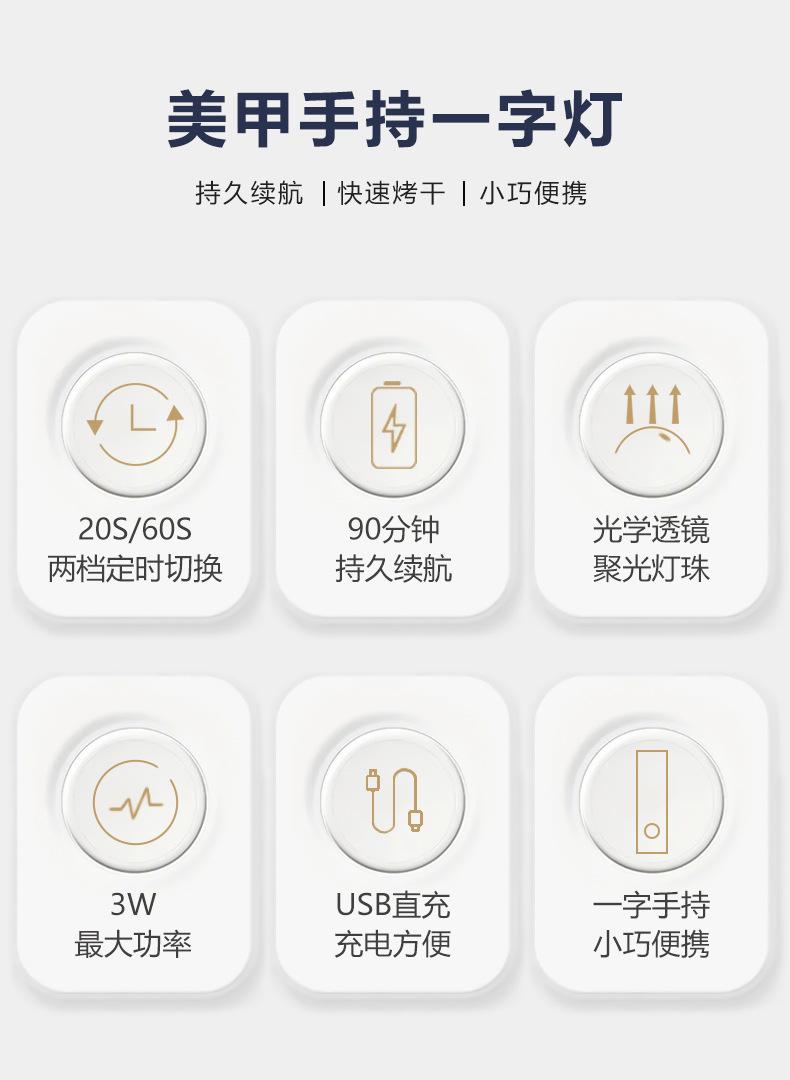 美甲手持一字灯

持久续航 | 快速烤干 | 小巧便携

20S/60S
两档定时切换

90分钟
持久续航

光学透镜
聚光灯珠

3W
最大功率

USB直充
充电方便

一字手持
小巧便携