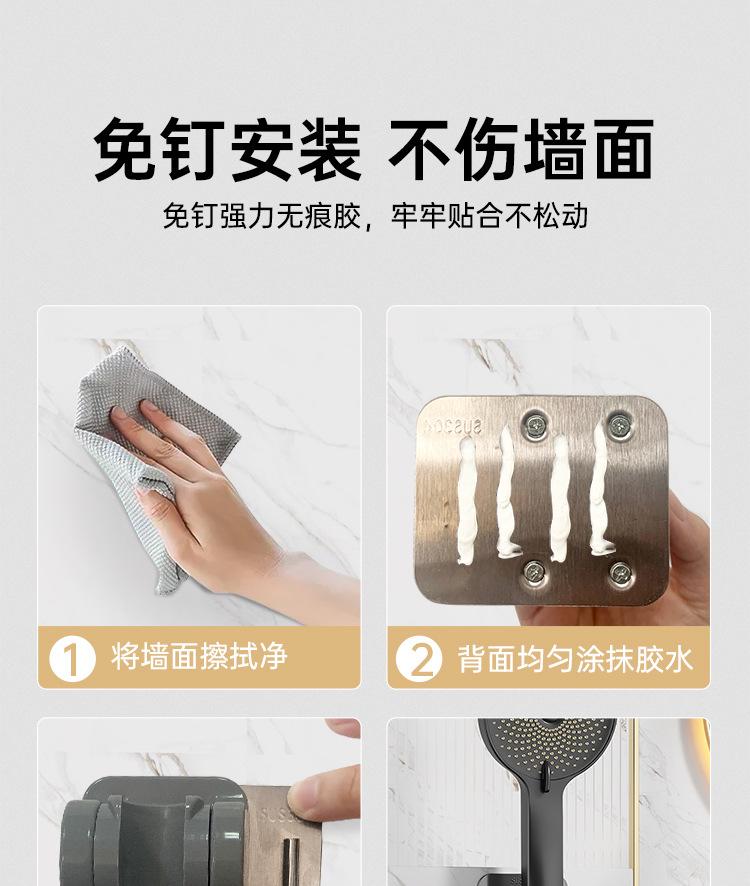 免钉安装 不伤墙面

免钉强力无痕胶，牢牢贴合不松动

1 将墙面擦拭净

2 背面均匀涂抹胶水