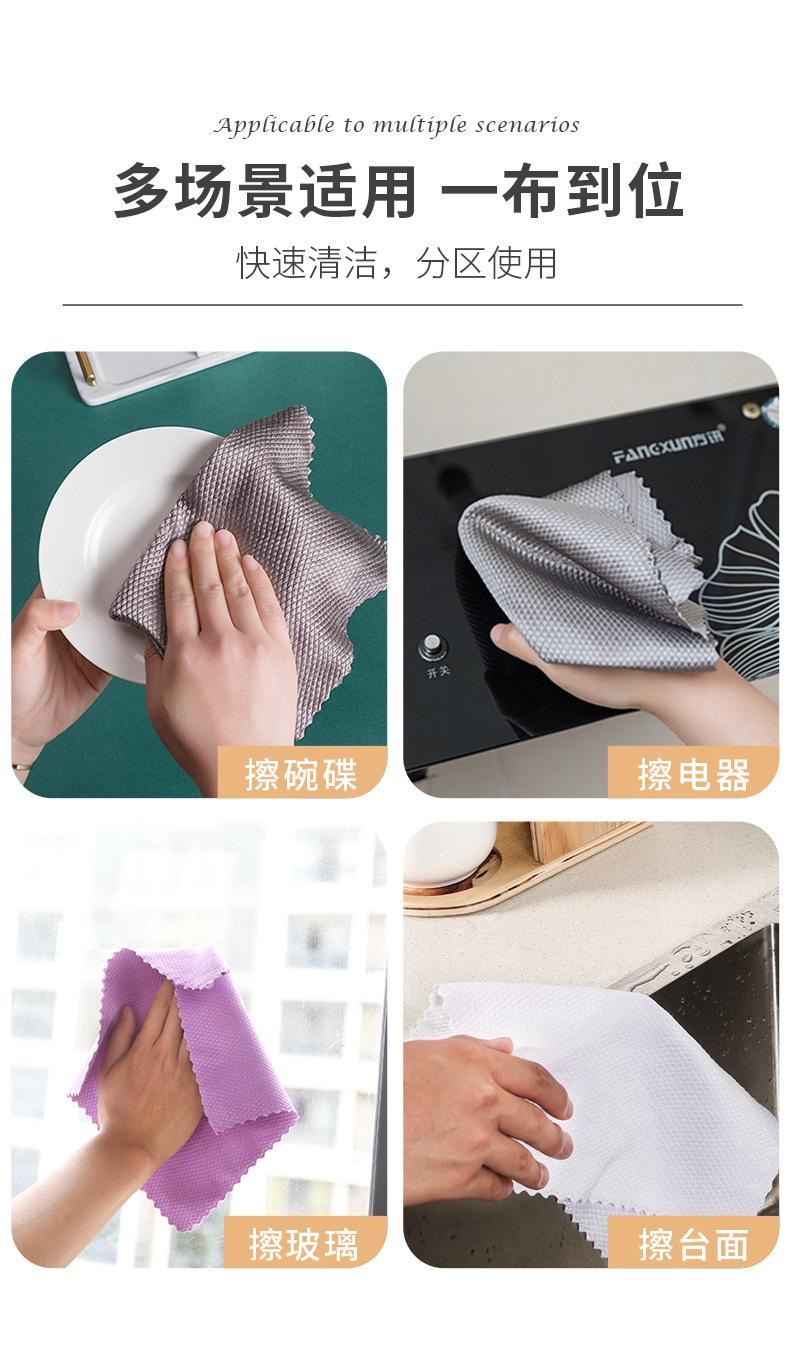 Applicable to multiple scenarios

多场景适用 一布到位

快速清洁，分区使用

擦碗碟

FANGXUN方讯

开关

擦电器

擦玻璃

擦台面