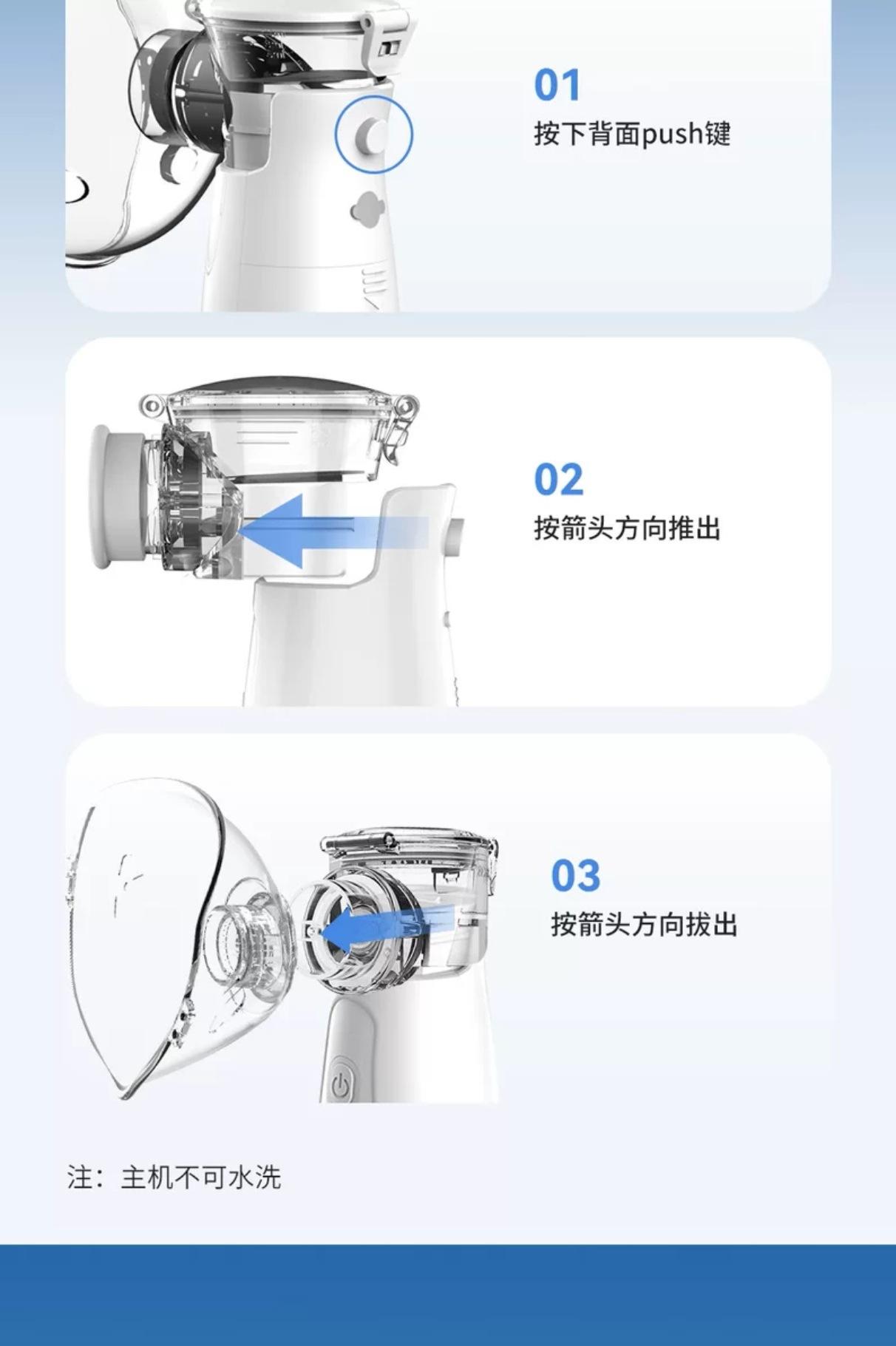 01
按下背面push键

02
按箭头方向推出

03
按箭头方向拔出

注：主机不可水洗