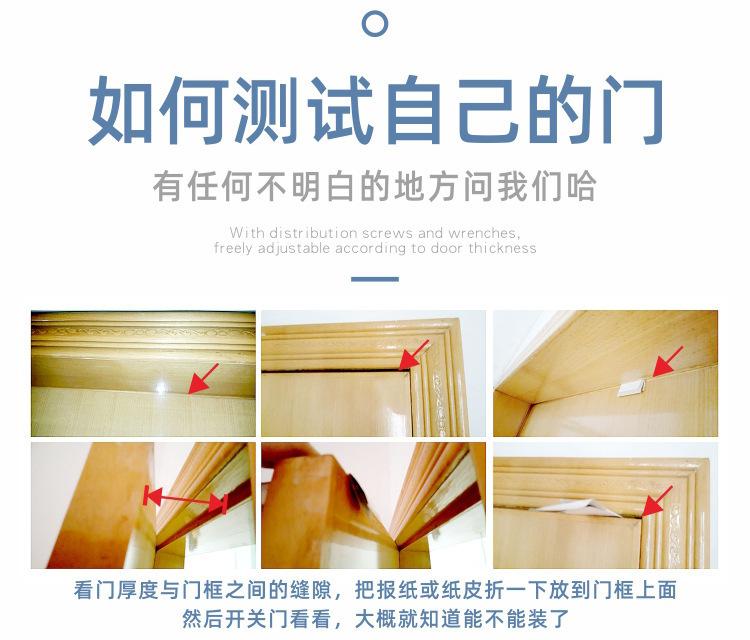 如何测试自己的门

有任何不明白的地方问我们哈

With distribution screws and wrenches, freely adjustable according to door thickness

看门厚度与门框之间的缝隙，把报纸或纸皮折一下放到门框上面
然后开关门看看，大概就知道能不能装了