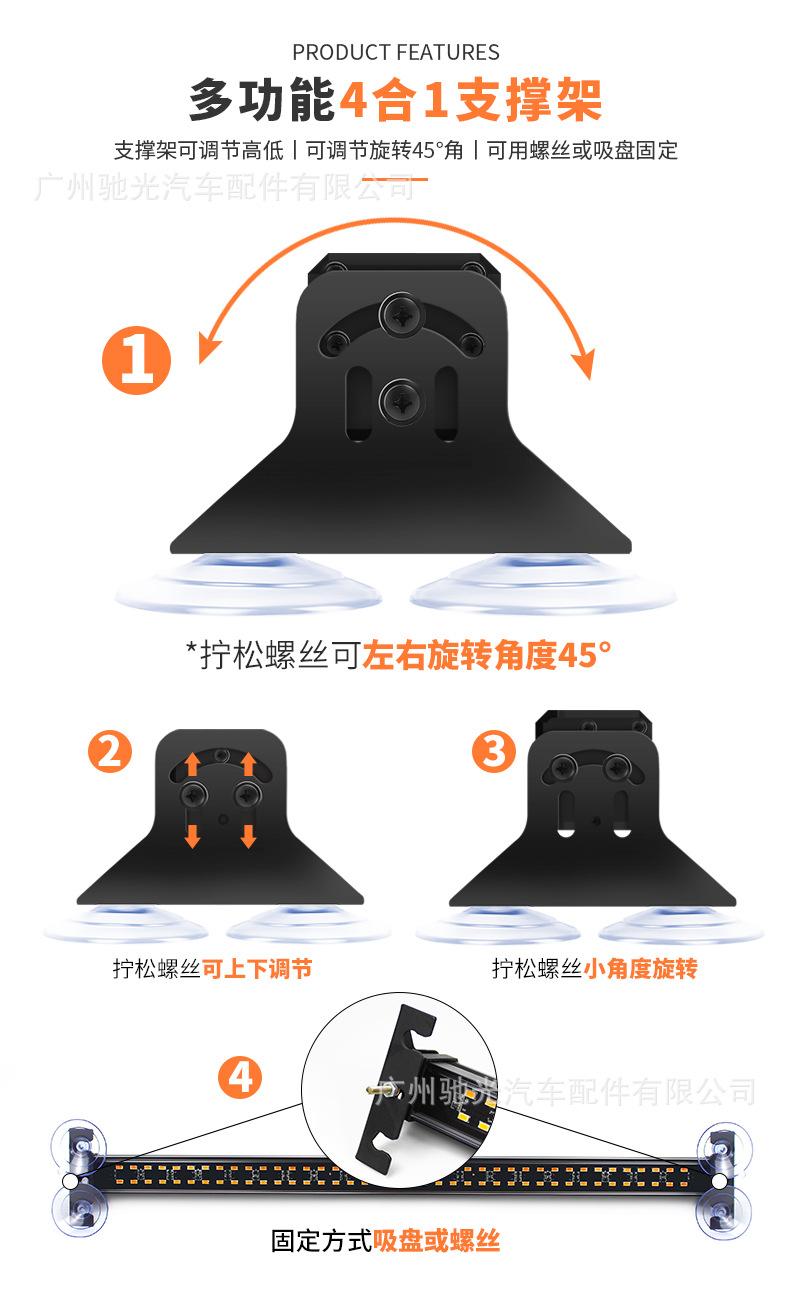 PRODUCT FEATURES

多功能4合1支撑架

支撑架可调节高低 | 可调节旋转45°角 | 可用螺丝或吸盘固定

广州驰光汽车配件有限公司

1

*拧松螺丝可左右旋转角度45°

2

拧松螺丝可上下调节

3

拧松螺丝小角度旋转

4

广州驰光汽车配件有限公司

固定方式吸盘或螺丝