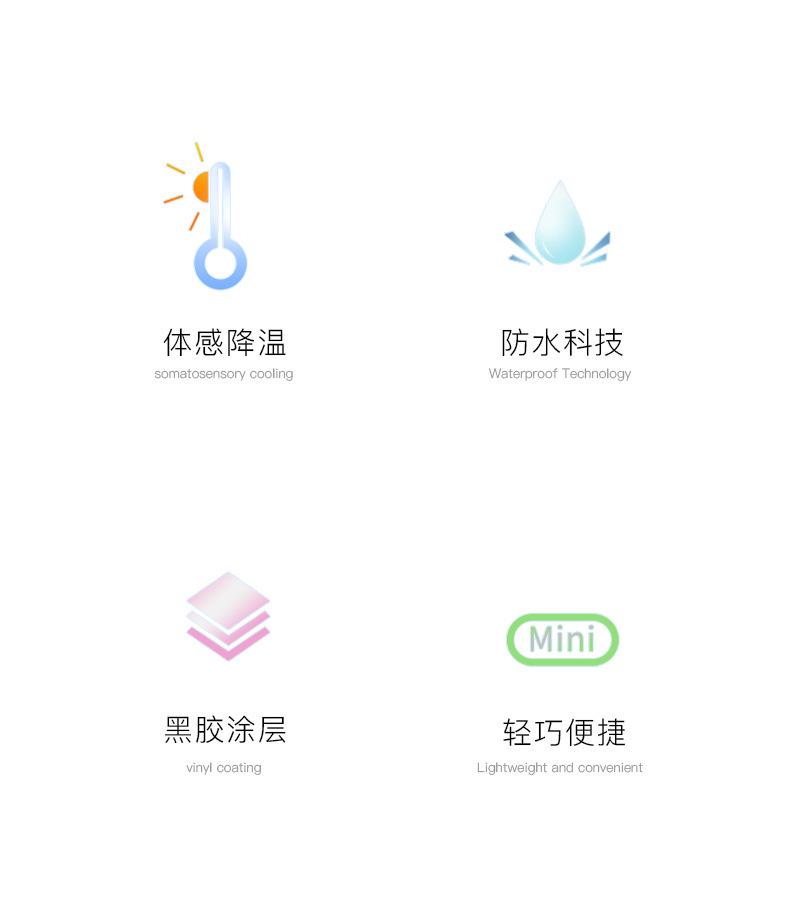 体感降温
somatosensory cooling

防水科技
Waterproof Technology

黑胶涂层
vinyl coating

Mini

轻巧便捷
Lightweight and convenient