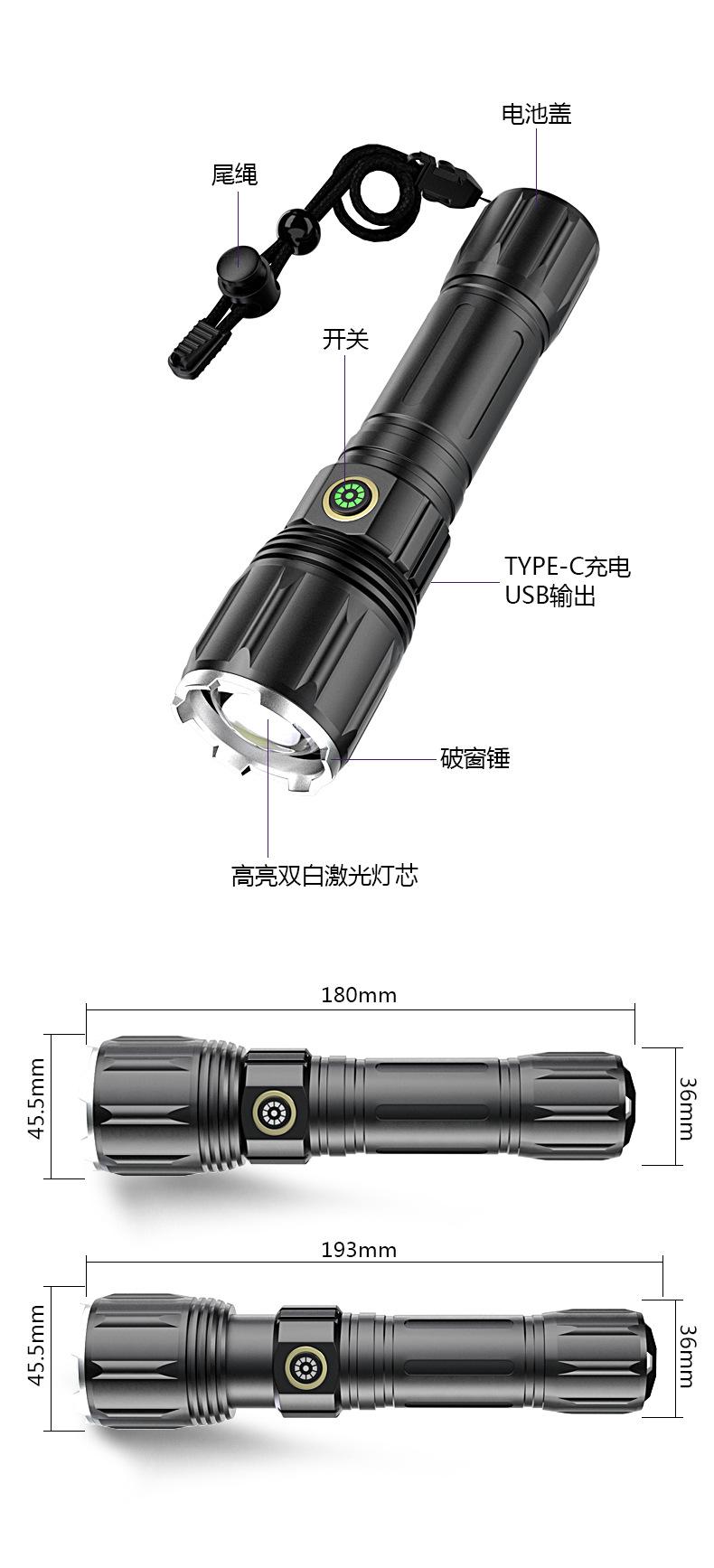 电池盖

尾绳

开关

TYPE-C充电
USB输出

破窗锤

高亮双白激光灯芯

180mm

45.5mm

36mm

193mm

45.5mm

36mm