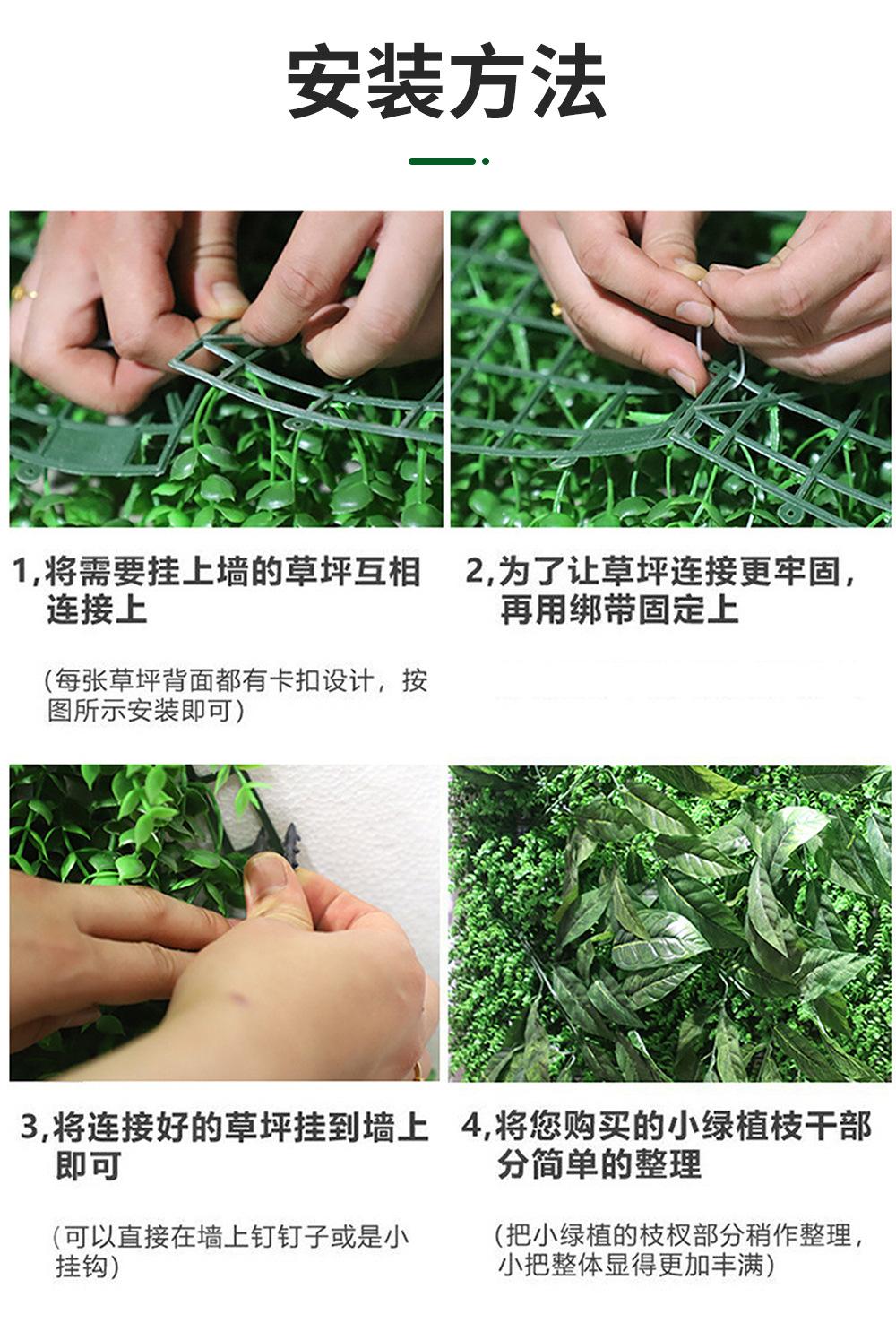 安装方法

1,将需要挂上墙的草坪互相连接上

(每张草坪背面都有卡扣设计，按图所示安装即可)

2,为了让草坪连接更牢固，再用绑带固定上

3,将连接好的草坪挂到墙上即可

(可以直接在墙上钉钉子或是小挂钩)

4,将您购买的小绿植枝干部分简单的整理

(把小绿植的枝杈部分稍作整理，小把整体显得更加丰满)