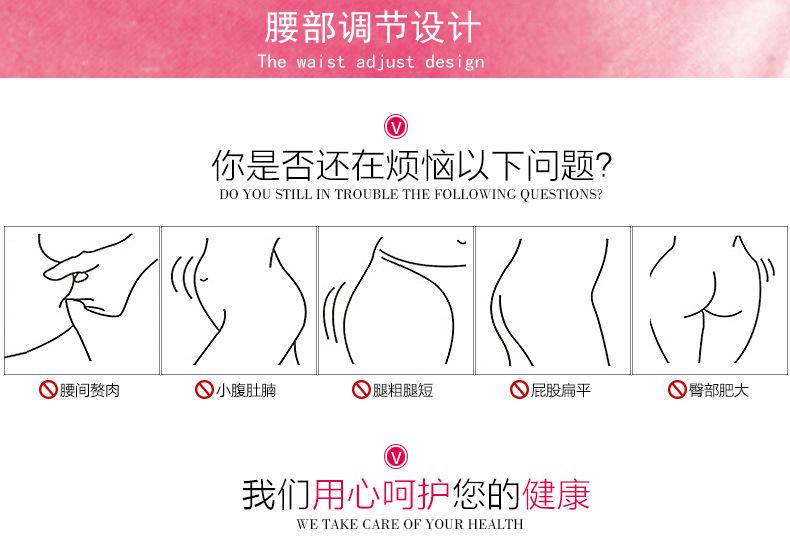 腰部调节设计
The waist adjust design

V
你是否还在烦恼以下问题?
DO YOU STILL IN TROUBLE THE FOLLOWING QUESTIONS?

腰间赘肉
小腹肚腩
腿粗腿短
屁股扁平
臀部肥大

V
我们用心呵护您的健康
WE TAKE CARE OF YOUR HEALTH