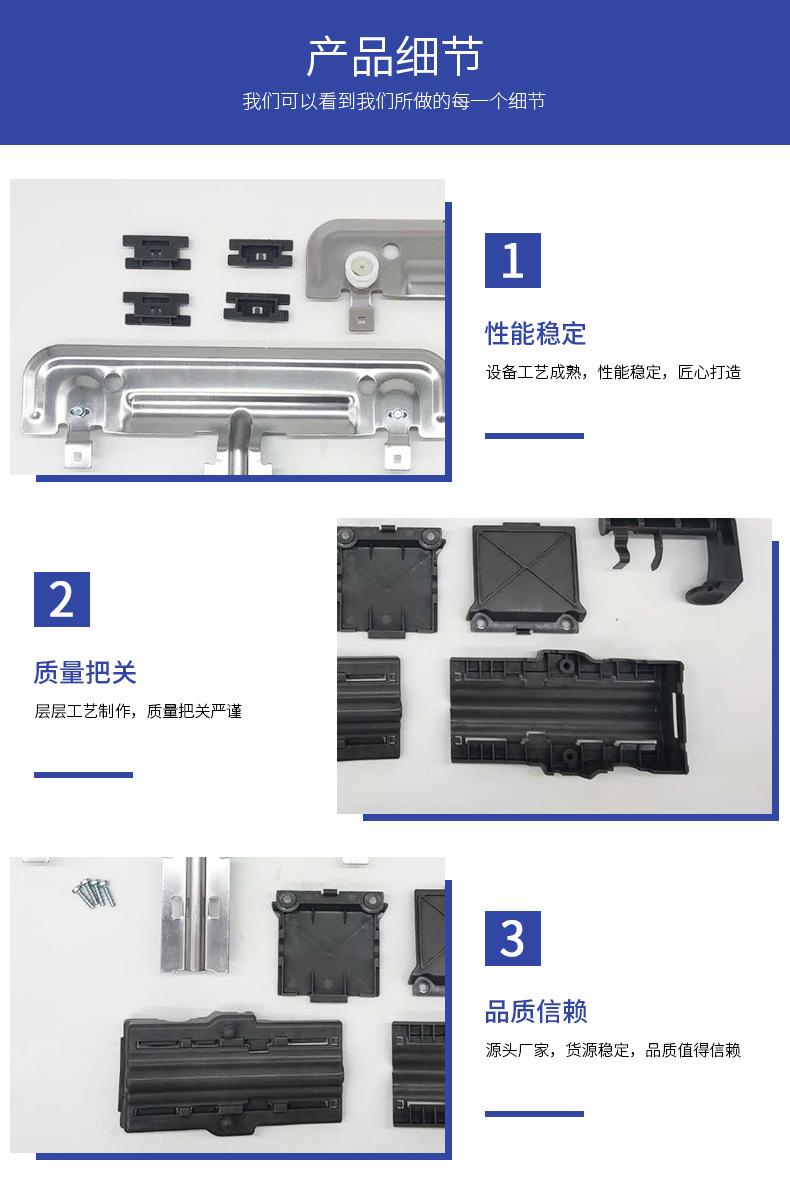 产品细节

我们可以看到我们所做的每一个细节

1

性能稳定

设备工艺成熟，性能稳定，匠心打造

2

质量把关

层层工艺制作，质量把关严谨

3

品质信赖

源头厂家，货源稳定，品质值得信赖