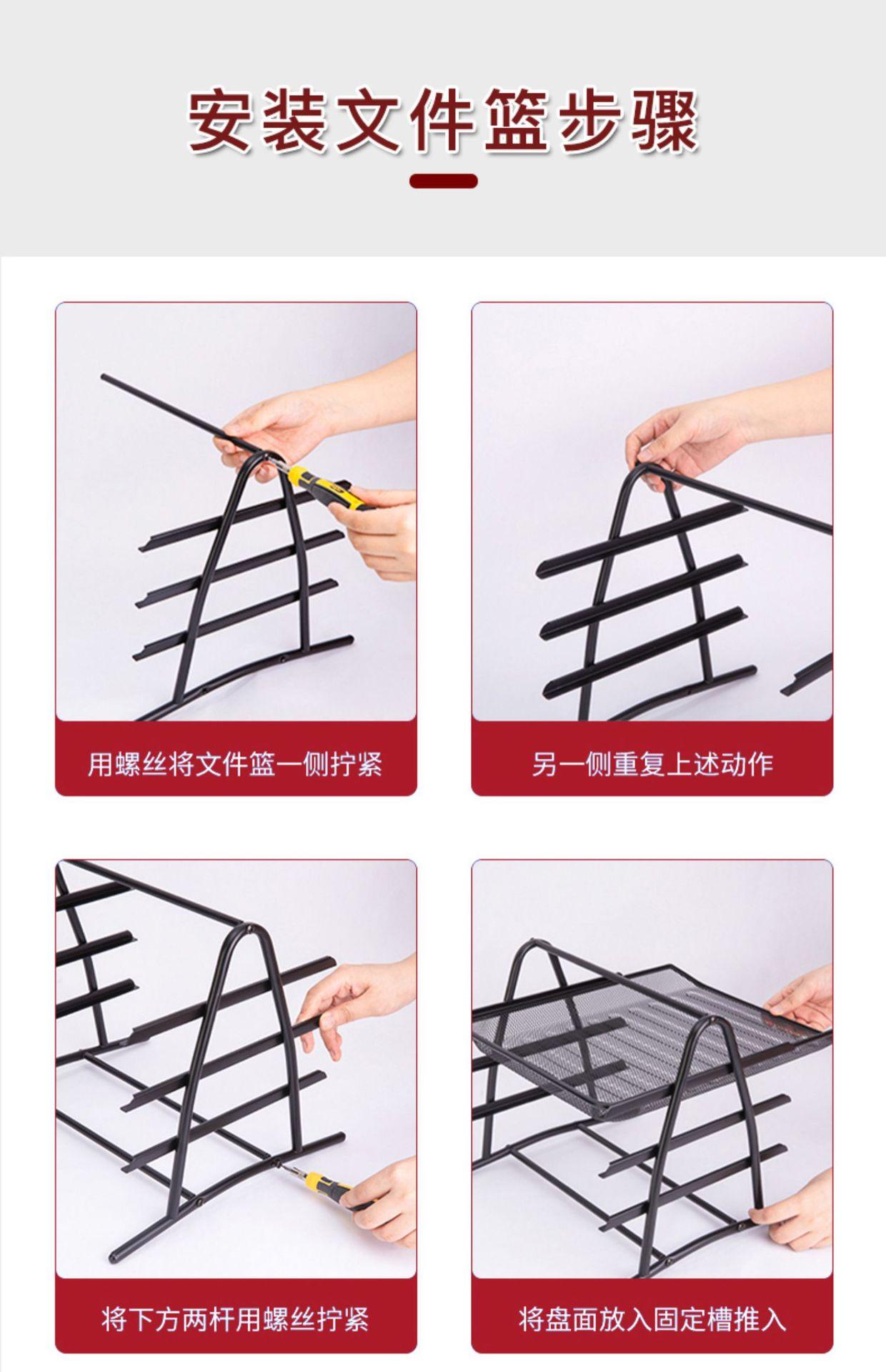 安装文件篮步骤

用螺丝将文件篮一侧拧紧

另一侧重复上述动作

将下方两杆用螺丝拧紧

将盘面放入固定槽推入