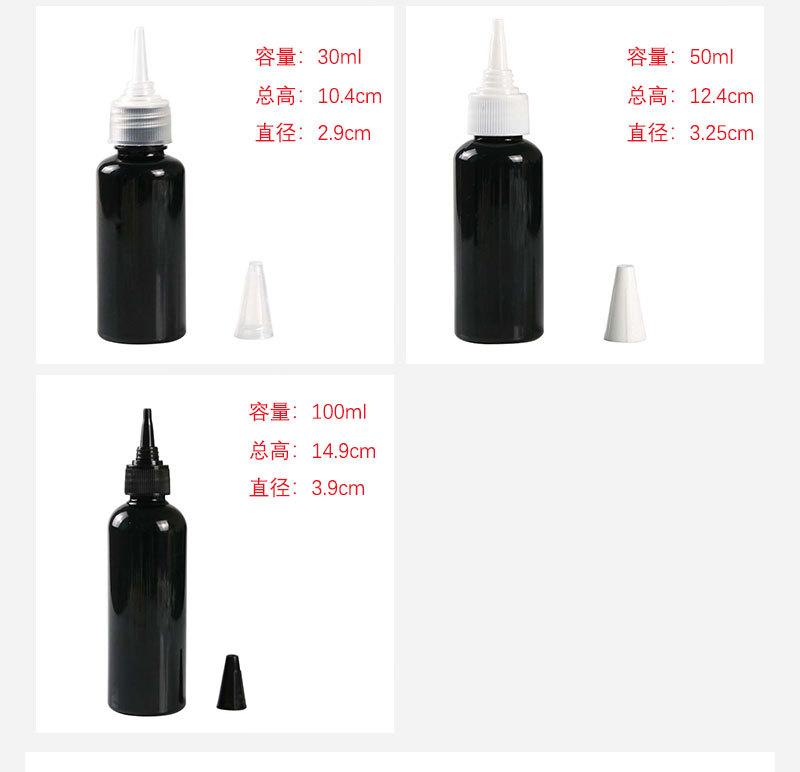 容量：30ml
总高：10.4cm
直径：2.9cm

容量：50ml
总高：12.4cm
直径：3.25cm

容量：100ml
总高：14.9cm
直径：3.9cm