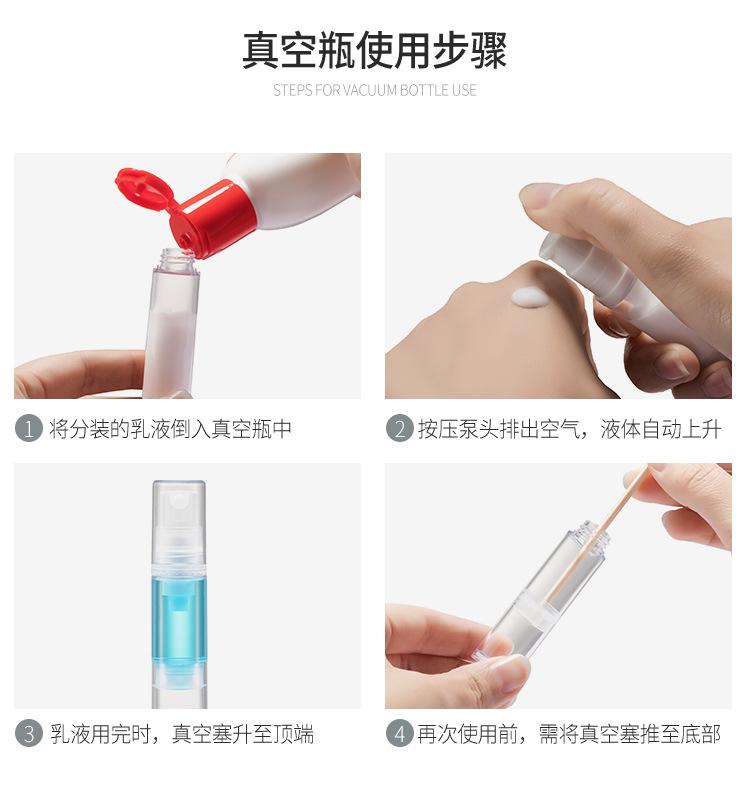 真空瓶使用步骤

STEPS FOR VACUUM BOTTLE USE

1 将分装的乳液倒入真空瓶中

2 按压泵头排出空气，液体自动上升

3 乳液用完时，真空塞升至顶端

4 再次使用前，需将真空塞推至底部