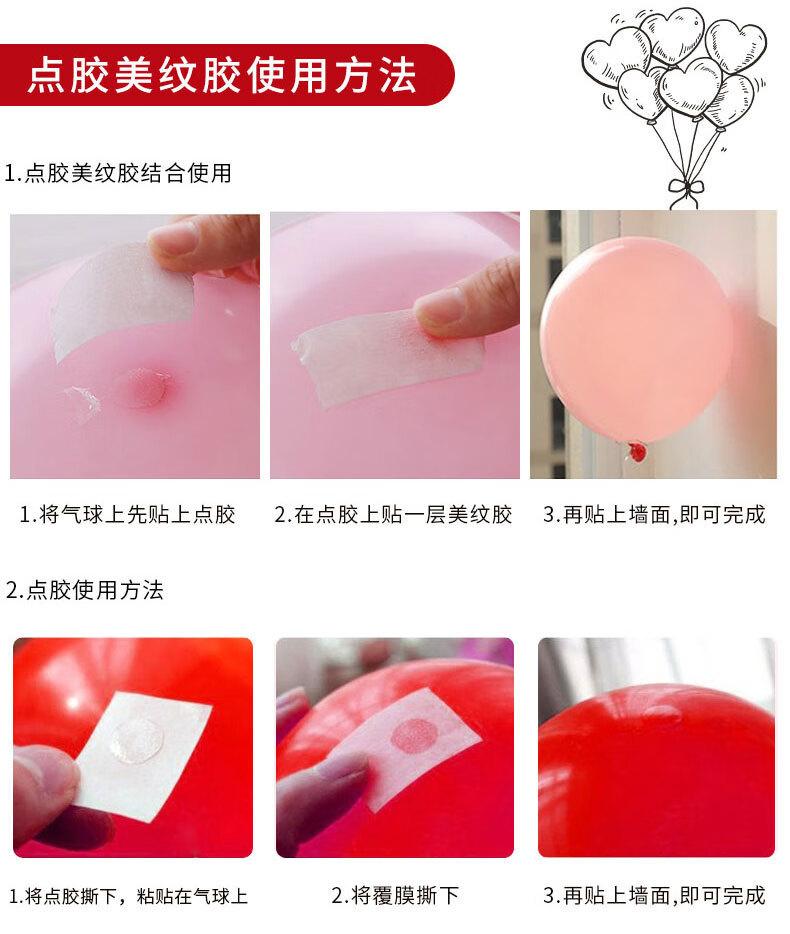 点胶美纹胶使用方法

1.点胶美纹胶结合使用

1.将气球上先贴上点胶

2.在点胶上贴一层美纹胶

3.再贴上墙面,即可完成

2.点胶使用方法

1.将点胶撕下，粘贴在气球上

2.将覆膜撕下

3.再贴上墙面,即可完成