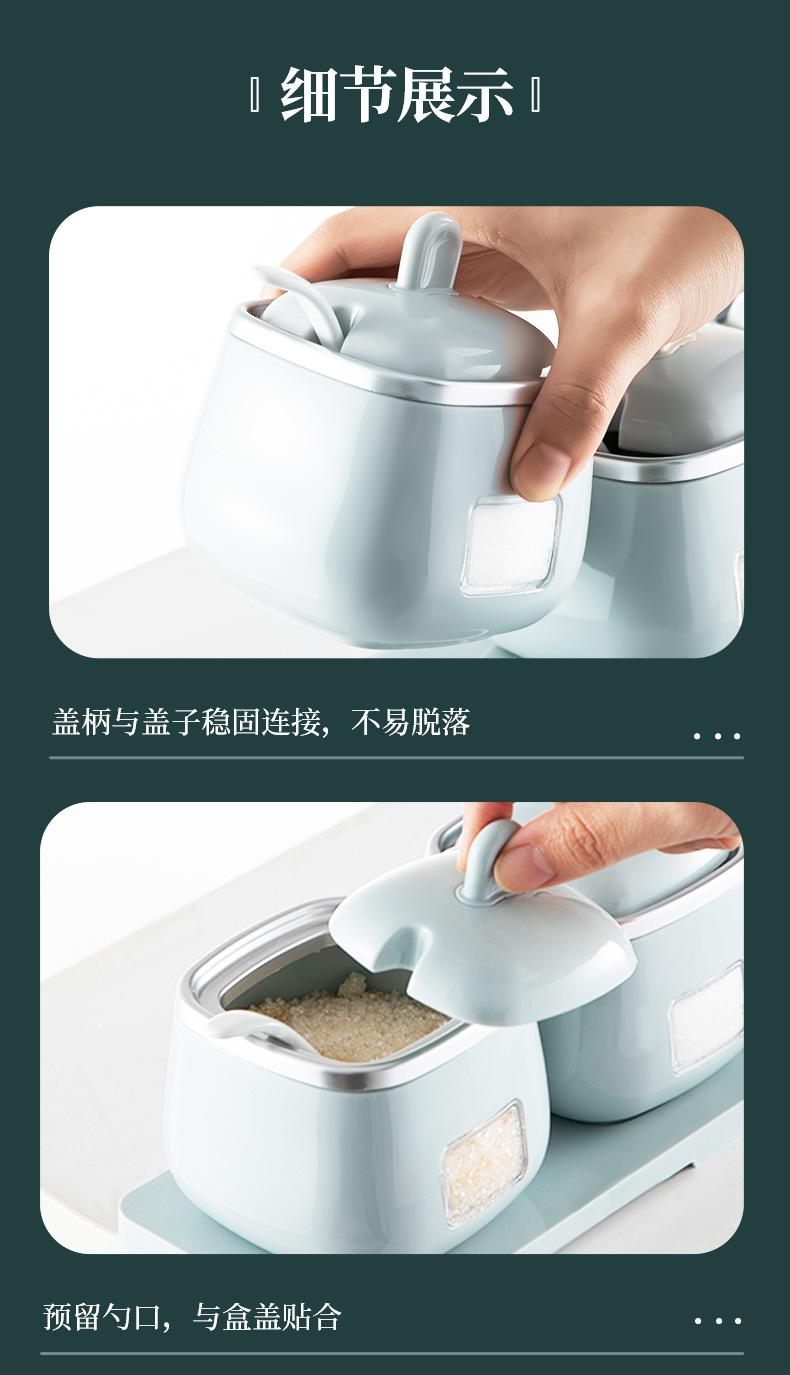 细节展示

盖柄与盖子稳固连接，不易脱落

...

预留勺口，与盒盖贴合

...