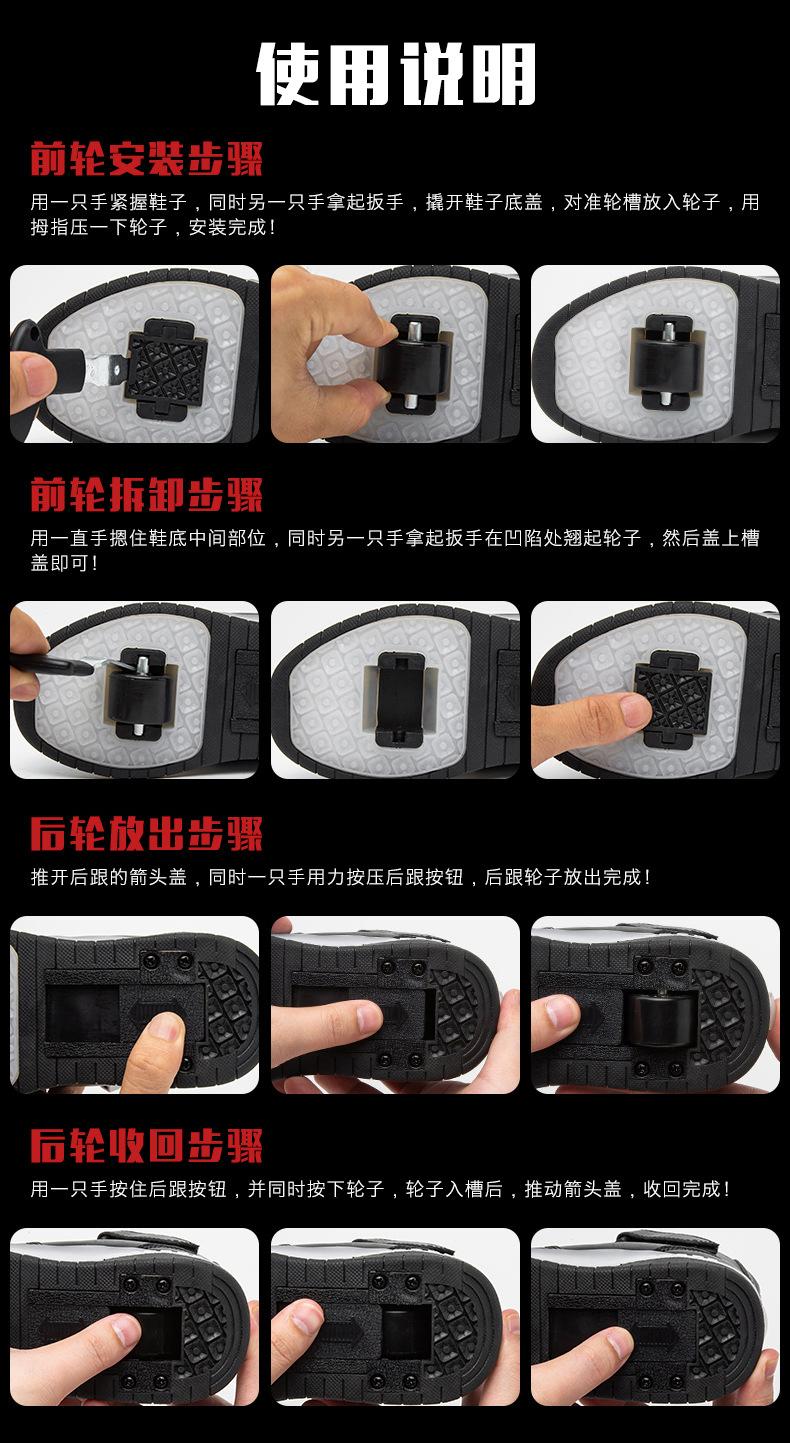 使用说明

前轮安装步骤

用一只手紧握鞋子，同时另一只手拿起扳手，撬开鞋子底盖，对准轮槽放入轮子，用拇指压一下轮子，安装完成！

前轮拆卸步骤

用一直手摁住鞋底中间部位，同时另一只手拿起扳手在凹陷处翘起轮子，然后盖上槽盖即可！

后轮放出步骤

推开后跟的箭头盖，同时一只手用力按压后跟按钮，后跟轮子放出完成！

后轮收回步骤

用一只手按住后跟按钮，并同时按下轮子，轮子入槽后，推动箭头盖，收回完成！